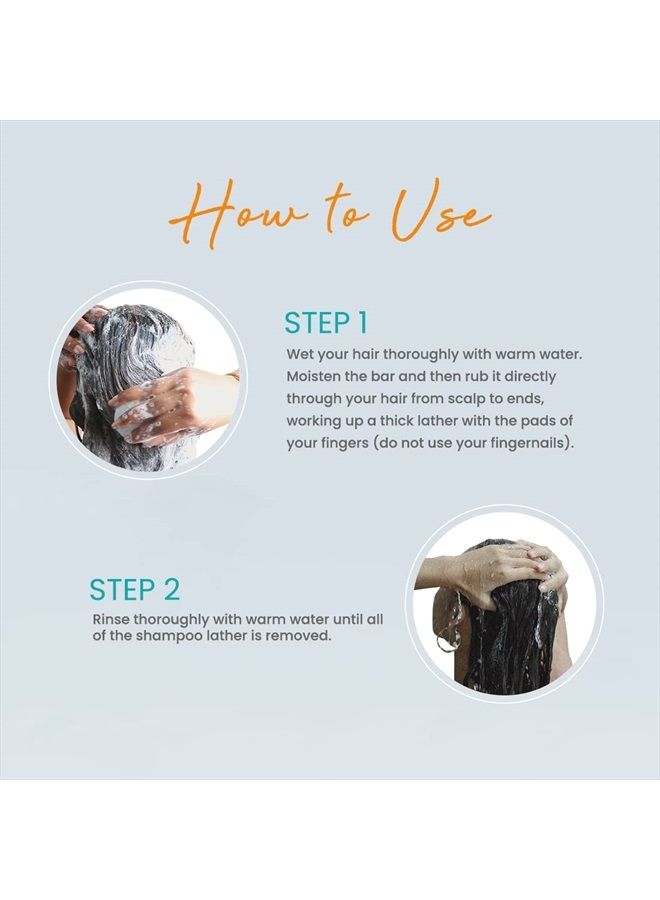 How to Use

STEP 1

Wet your hair thoroughly with warm water. Moisten the bar and then rub it directly through your hair from scalp to ends, working up a thick lather with the pads of your fingers (do not use your fingernails).

STEP 2

Rinse thoroughly with warm water until all of the shampoo lather is removed.