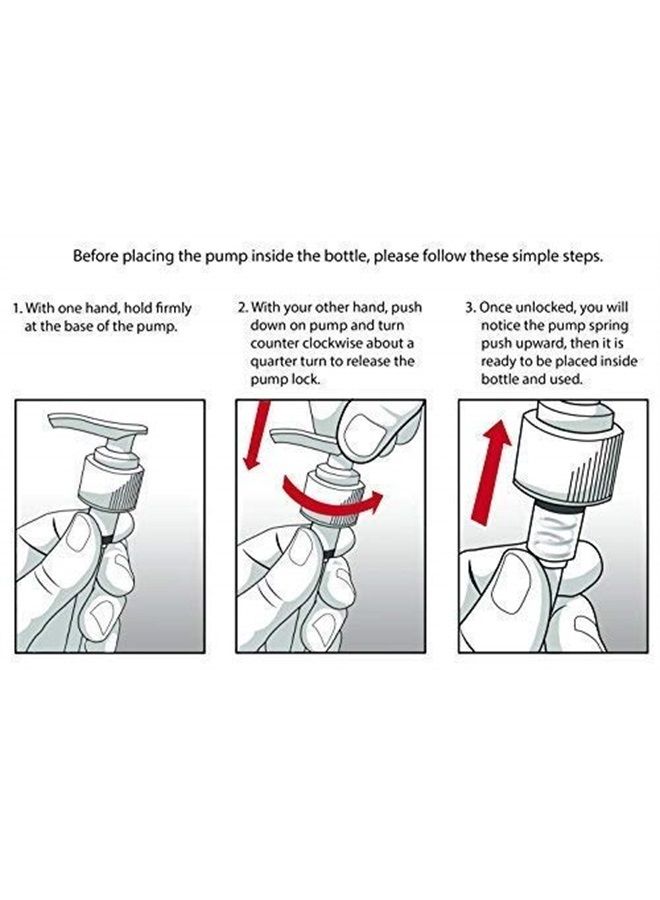 Before placing the pump inside the bottle, please follow these simple steps.

1. With one hand, hold firmly at the base of the pump.

2. With your other hand, push down on pump and turn counter clockwise about a quarter turn to release the pump lock.

3. Once unlocked, you will notice the pump spring push upward, then it is ready to be placed inside bottle and used.