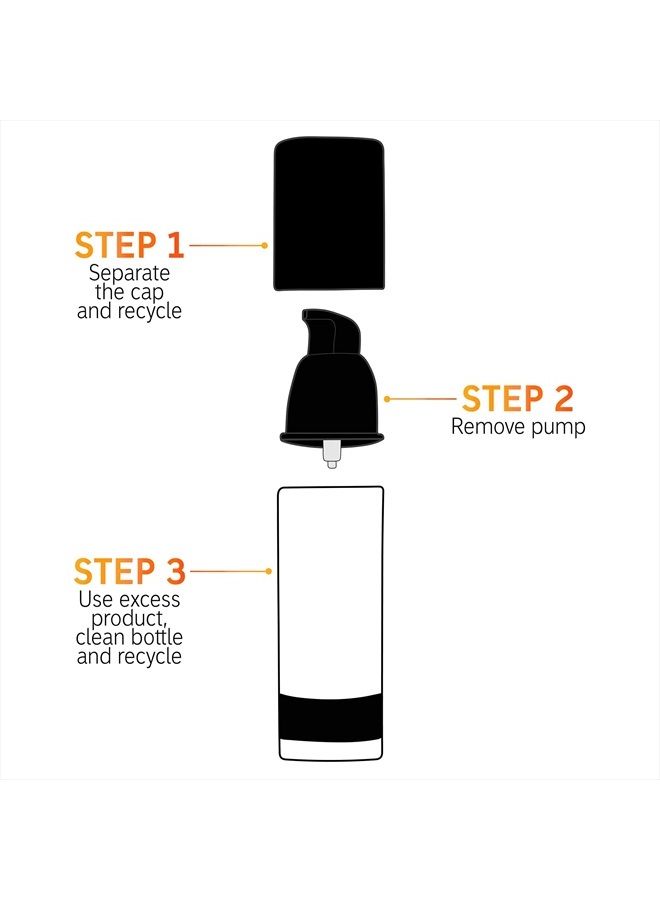 STEP 1
Separate the cap and recycle

STEP 2
Remove pump

STEP 3
Use excess product, clean bottle and recycle