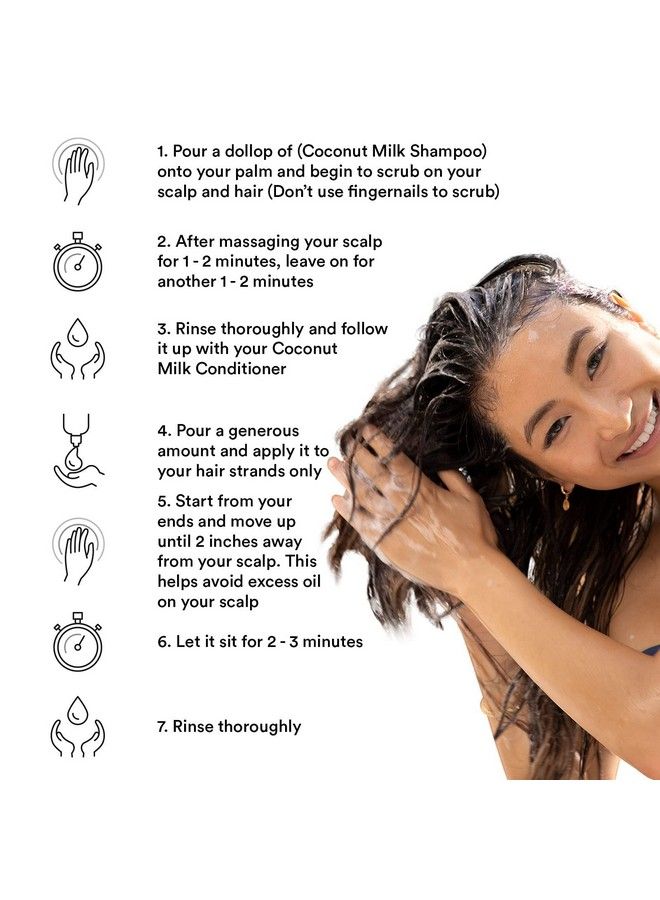 1. Pour a dollop of (Coconut Milk Shampoo) onto your palm and begin to scrub on your scalp and hair (Don't use fingernails to scrub)

2. After massaging your scalp for 1 - 2 minutes, leave on for another 1 - 2 minutes

3. Rinse thoroughly and follow it up with your Coconut Milk Conditioner

4. Pour a generous amount and apply it to your hair strands only

5. Start from your ends and move up until 2 inches away from your scalp. This helps avoid excess oil on your scalp

6. Let it sit for 2 - 3 minutes

7. Rinse thoroughly