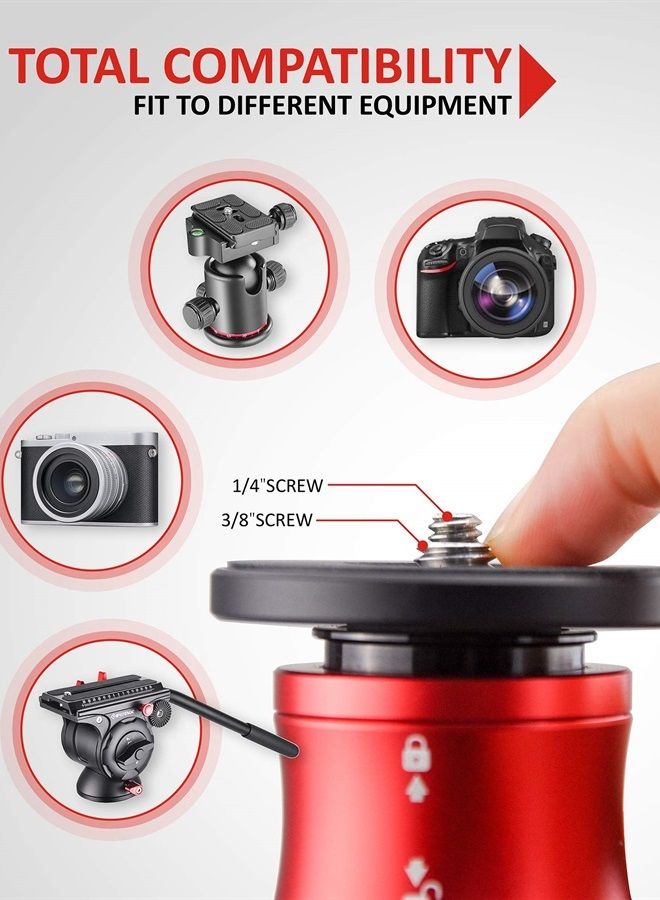 TOTAL COMPATIBILITY
FIT TO DIFFERENT EQUIPMENT

1/4"SCREW
3/8"SCREW