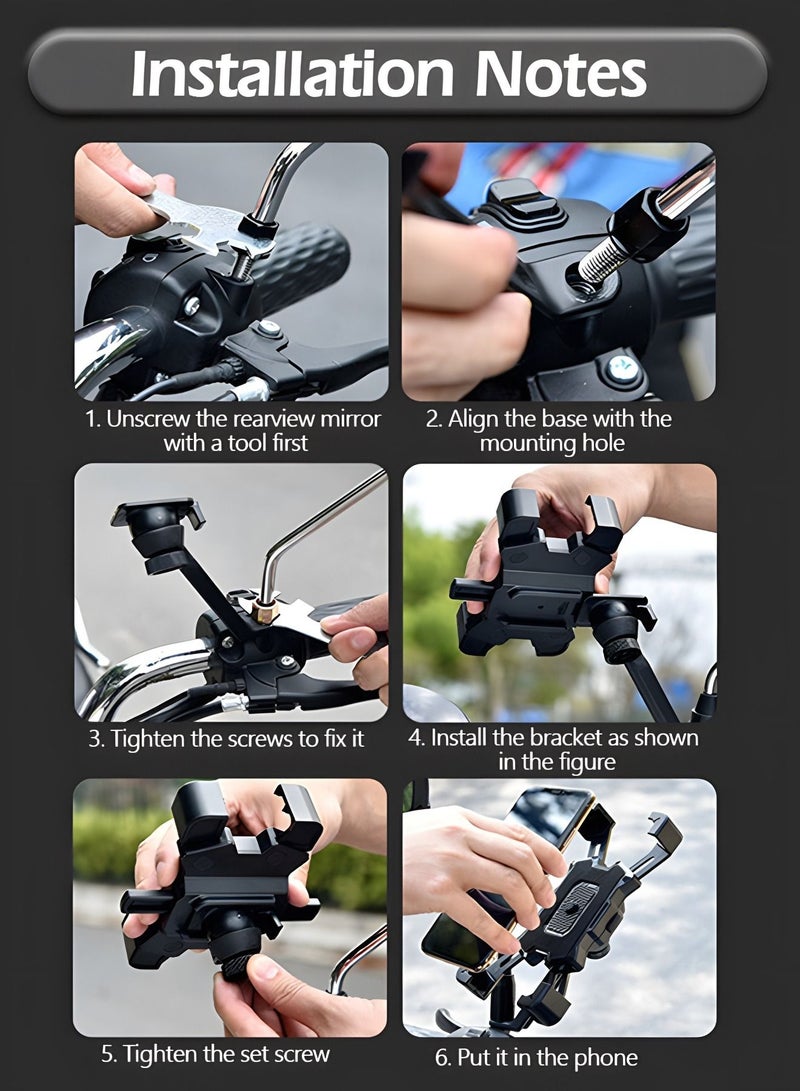 Installation Notes

1. Unscrew the rearview mirror with a tool first

2. Align the base with the mounting hole

3. Tighten the screws to fix it

4. Install the bracket as shown in the figure

5. Tighten the set screw

6. Put it in the phone