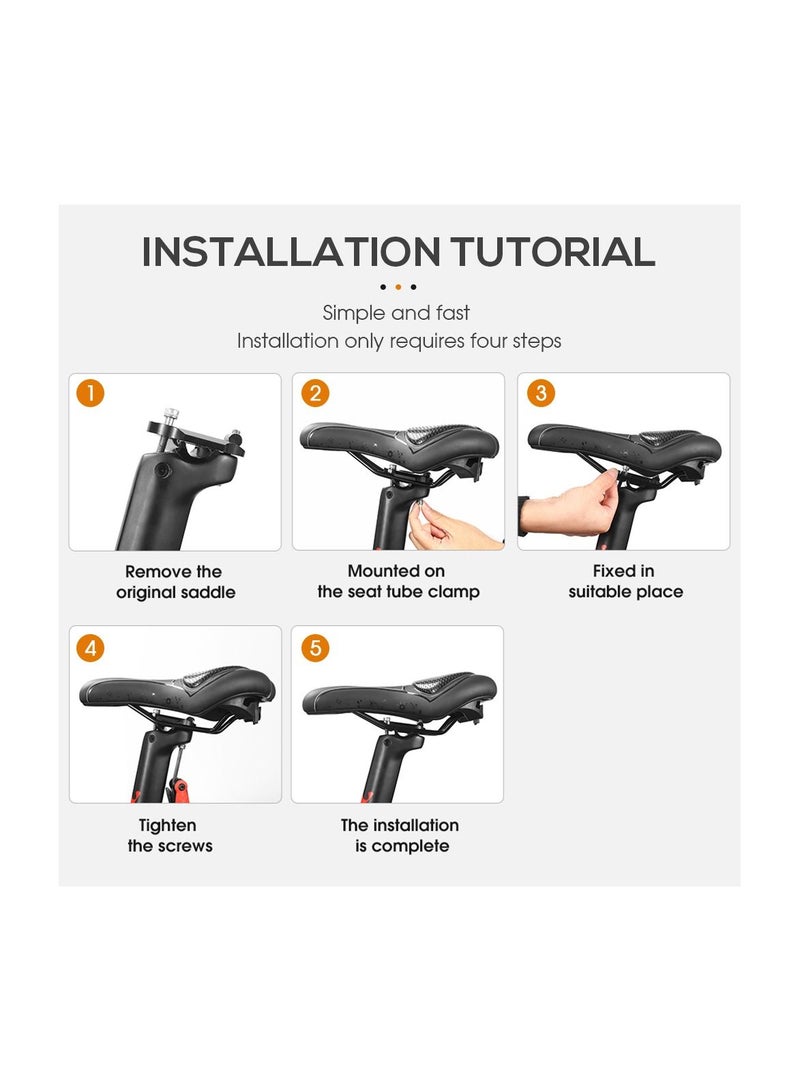 INSTALLATION TUTORIAL

Simple and fast
Installation only requires four steps

1
Remove the original saddle

2
Mounted on the seat tube clamp

3
Fixed in suitable place

4
Tighten the screws

5
The installation is complete