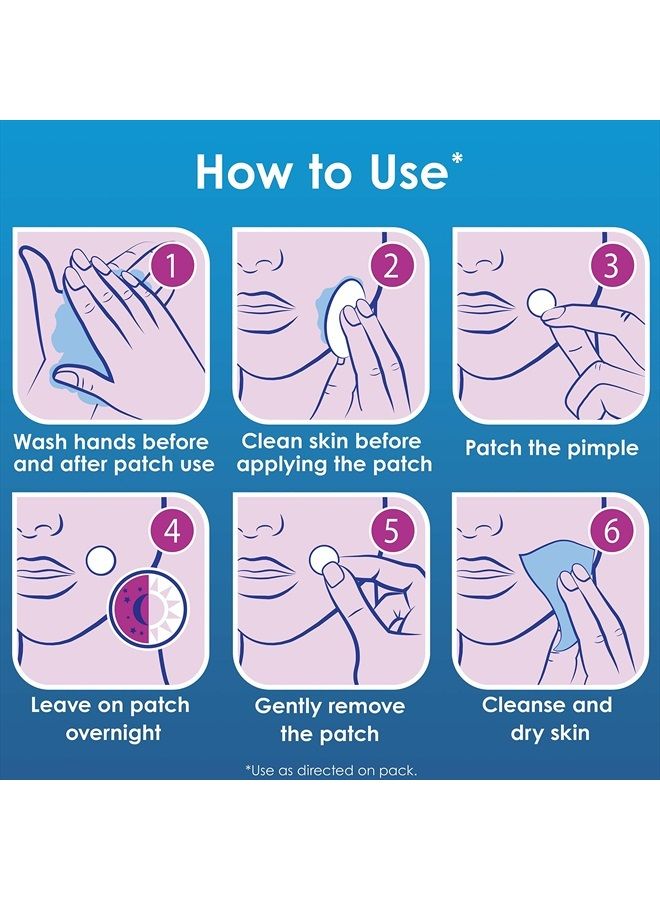 How to Use*

1
Wash hands before and after patch use

2
Clean skin before applying the patch

3
Patch the pimple

4
Leave on patch overnight

5
Gently remove the patch

6
Cleanse and dry skin

*Use as directed on pack.