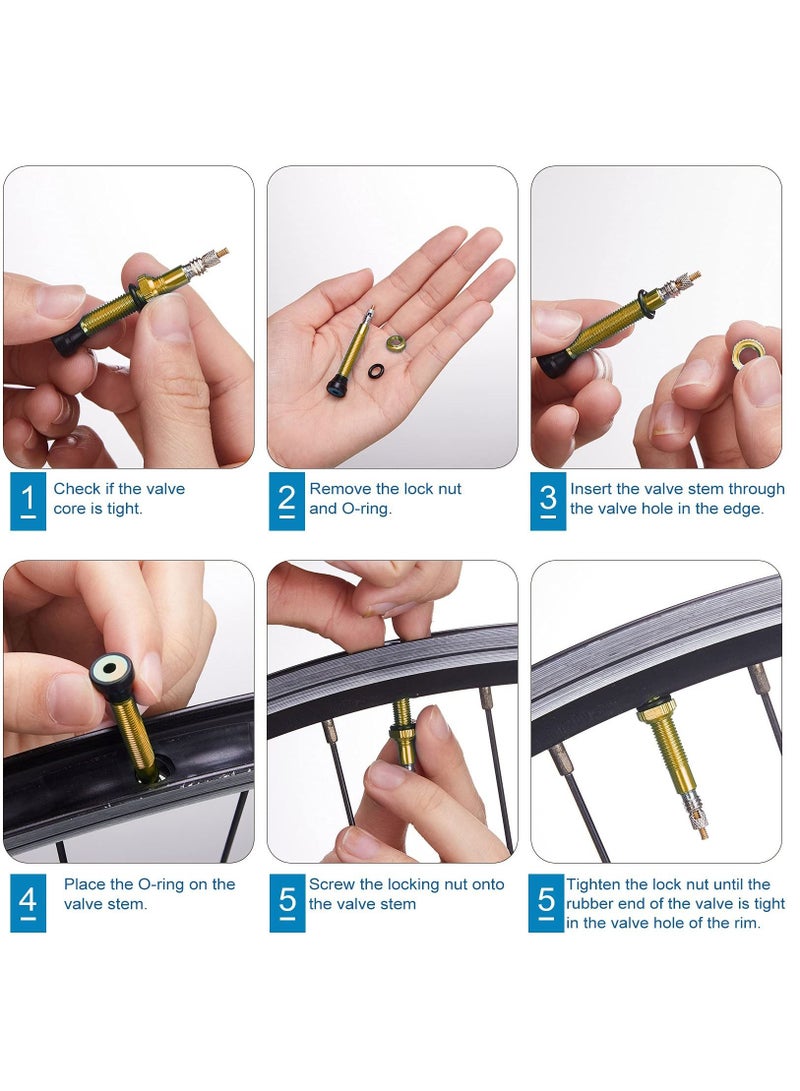 1 Check if the valve core is tight.

2 Remove the lock nut and O-ring.

3 Insert the valve stem through the valve hole in the edge.

4 Place the O-ring on the valve stem.

5 Screw the locking nut onto the valve stem

5 Tighten the lock nut until the rubber end of the valve is tight in the valve hole of the rim.