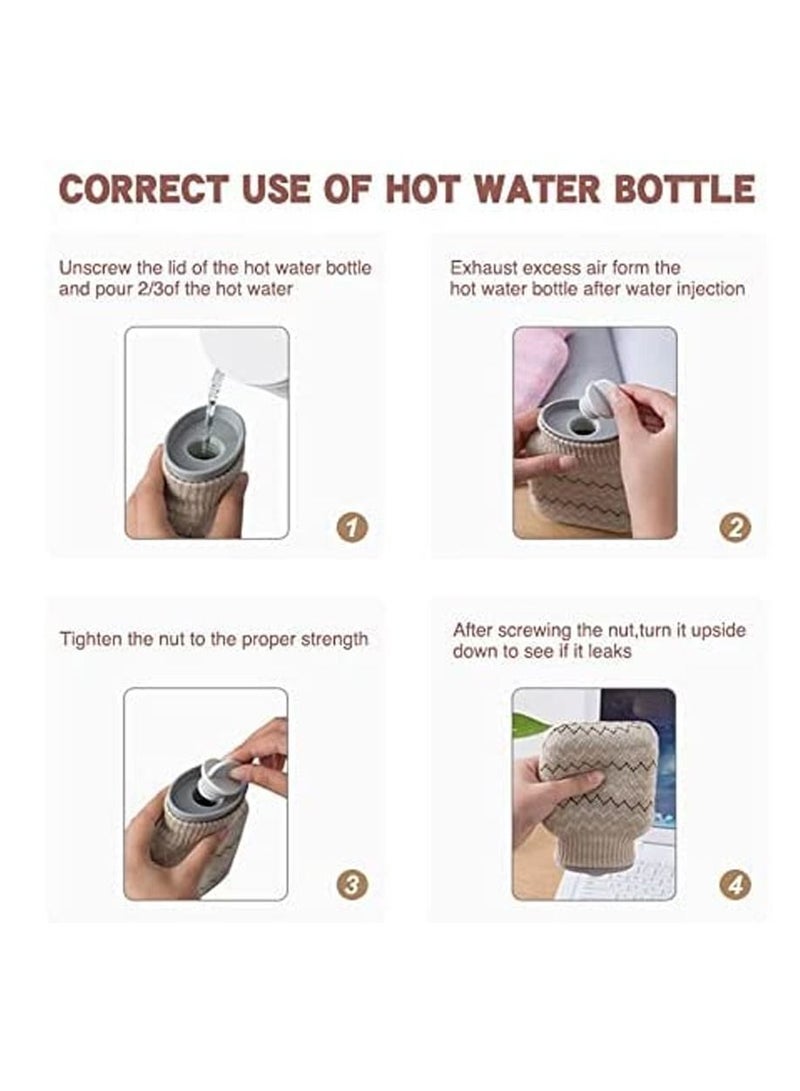 CORRECT USE OF HOT WATER BOTTLE

Unscrew the lid of the hot water bottle and pour 2/3of the hot water

1

Exhaust excess air form the hot water bottle after water injection

2

Tighten the nut to the proper strength

3

After screwing the nut,turn it upside down to see if it leaks

4