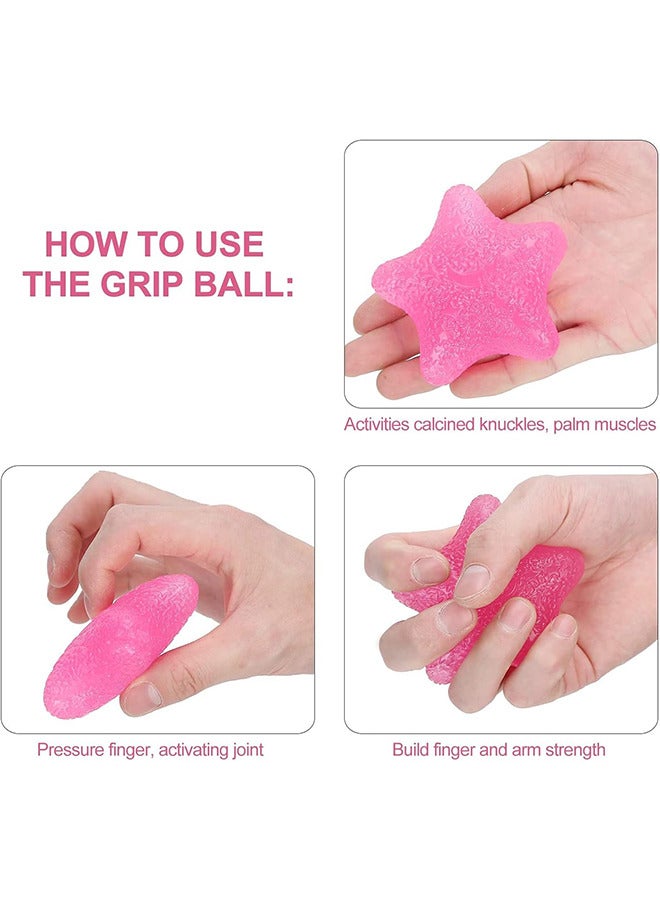 HOW TO USE
THE GRIP BALL:

Activities calcined knuckles, palm muscles

Pressure finger, activating joint

Build finger and arm strength