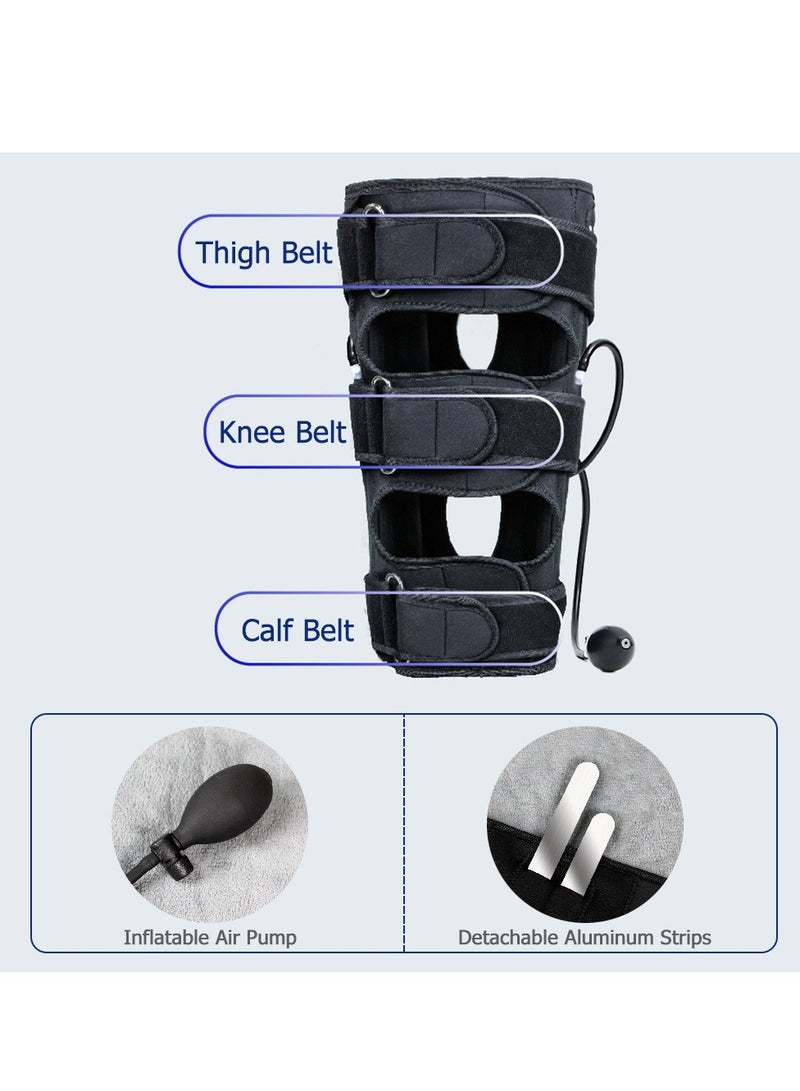 Thigh Belt

Knee Belt

Calf Belt

Inflatable Air Pump

Detachable Aluminum Strips