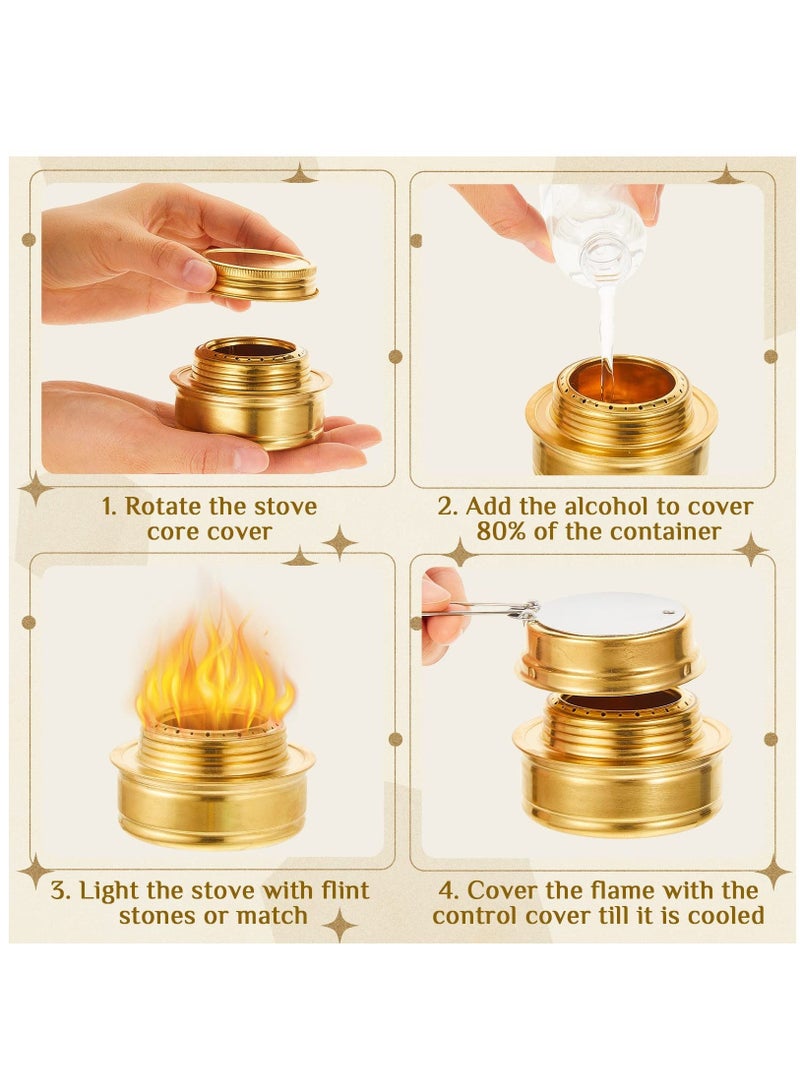 1. Rotate the stove core cover

2. Add the alcohol to cover 80% of the container

3. Light the stove with flint stones or match

4. Cover the flame with the control cover till it is cooled