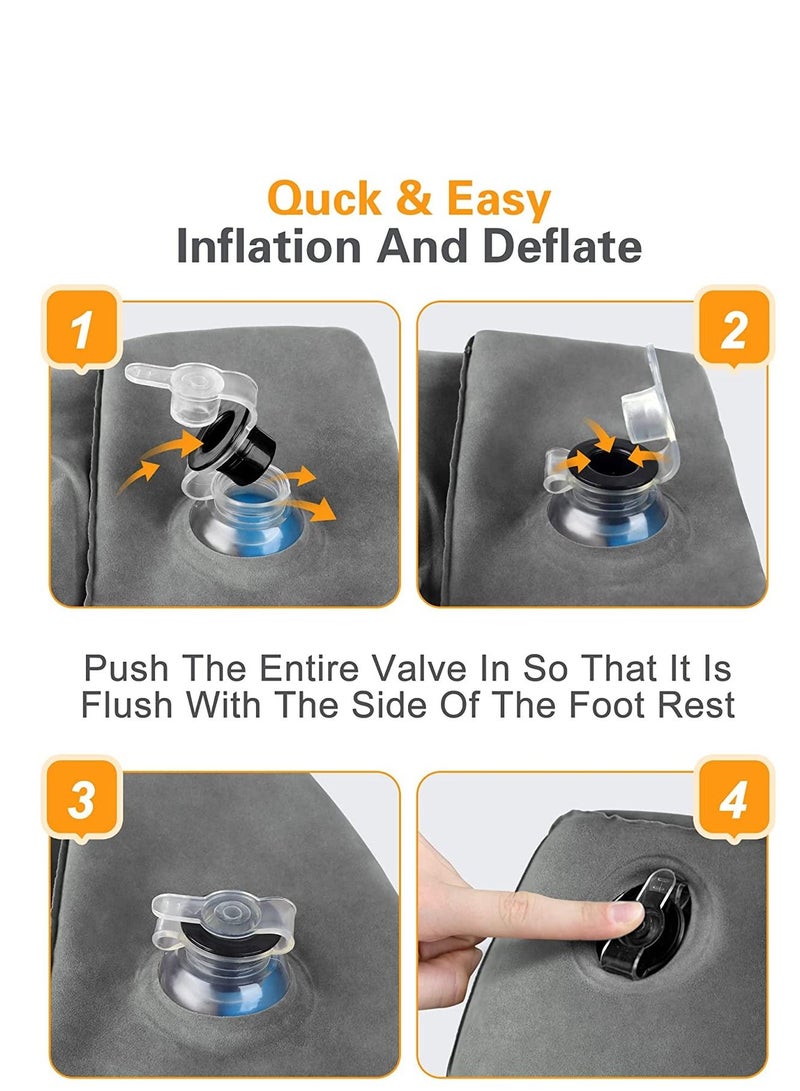 Quck & Easy
Inflation And Deflate

1

2

Push The Entire Valve In So That It Is Flush With The Side Of The Foot Rest

3

4