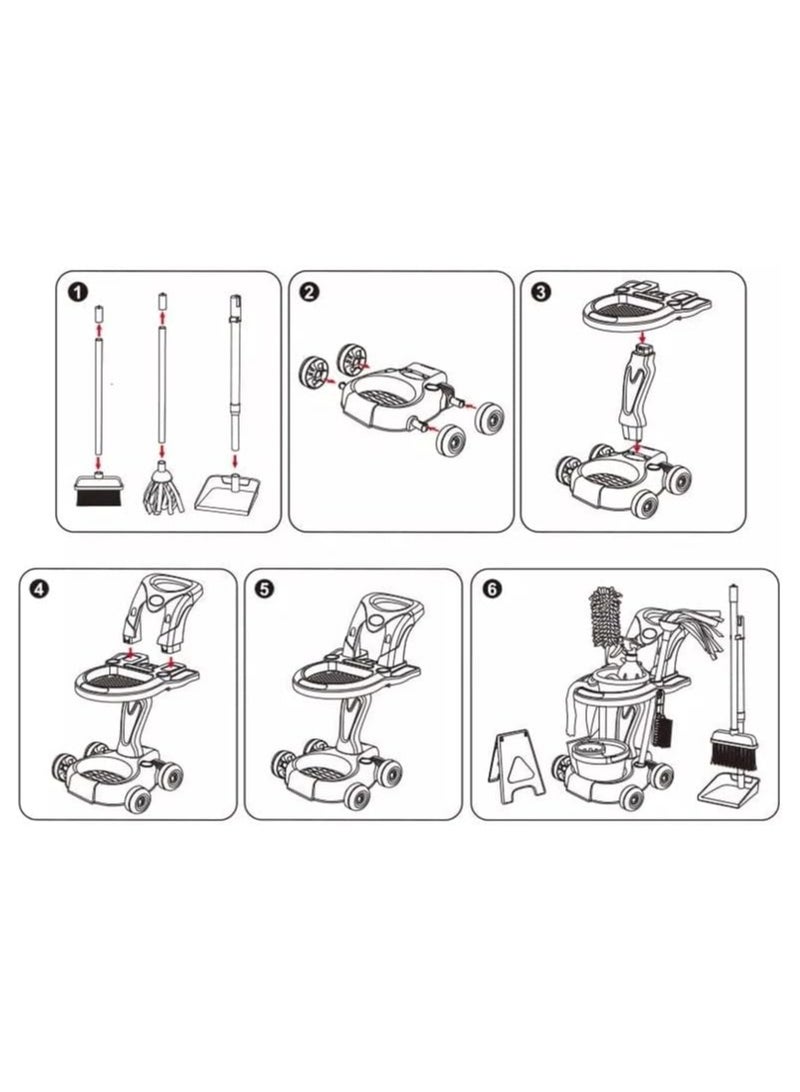 1
2
3
4
5
6