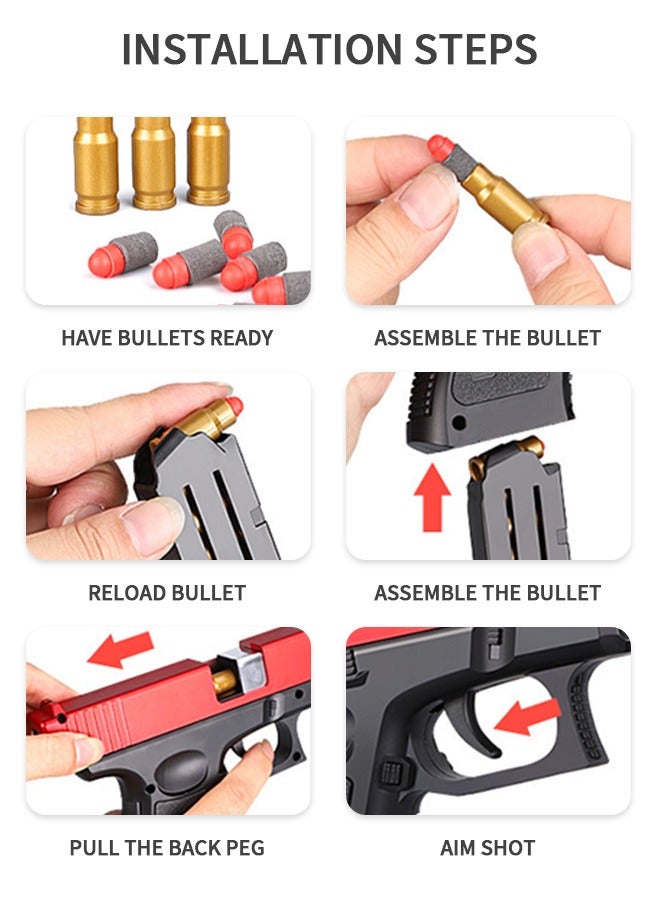 INSTALLATION STEPS

HAVE BULLETS READY

ASSEMBLE THE BULLET

RELOAD BULLET

ASSEMBLE THE BULLET

PULL THE BACK PEG

AIM SHOT