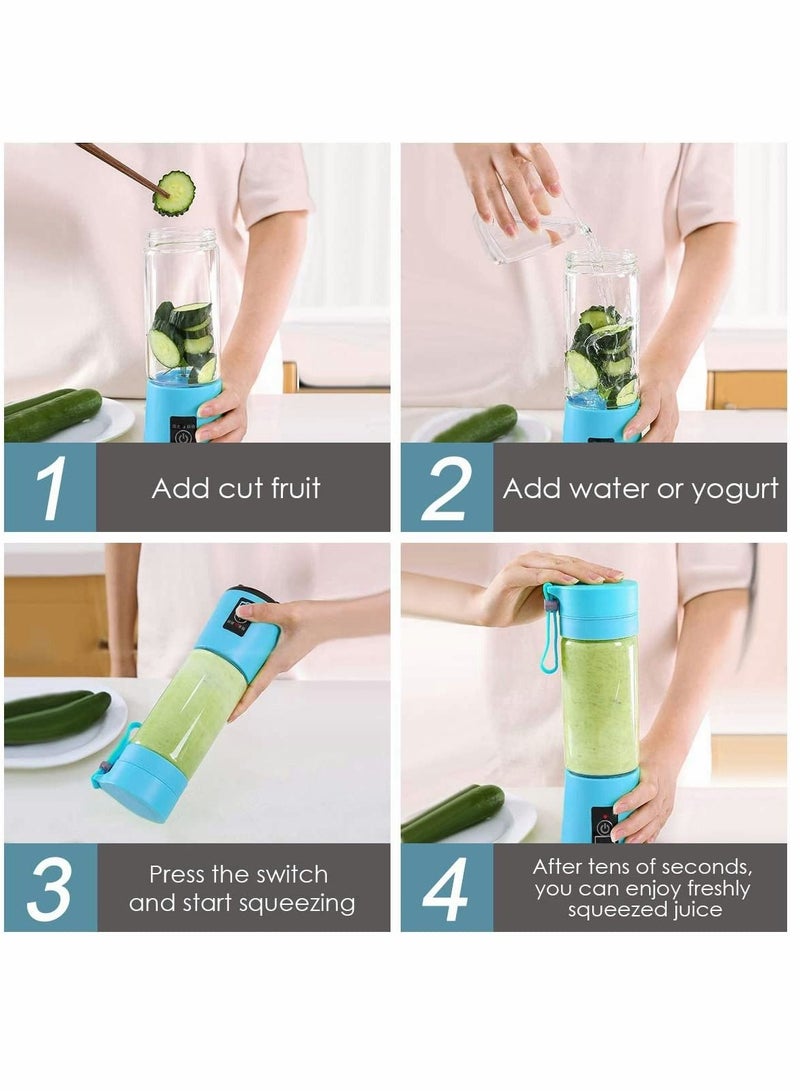 1 Add cut fruit

2 Add water or yogurt

3 Press the switch and start squeezing

4 After tens of seconds, you can enjoy freshly squeezed juice