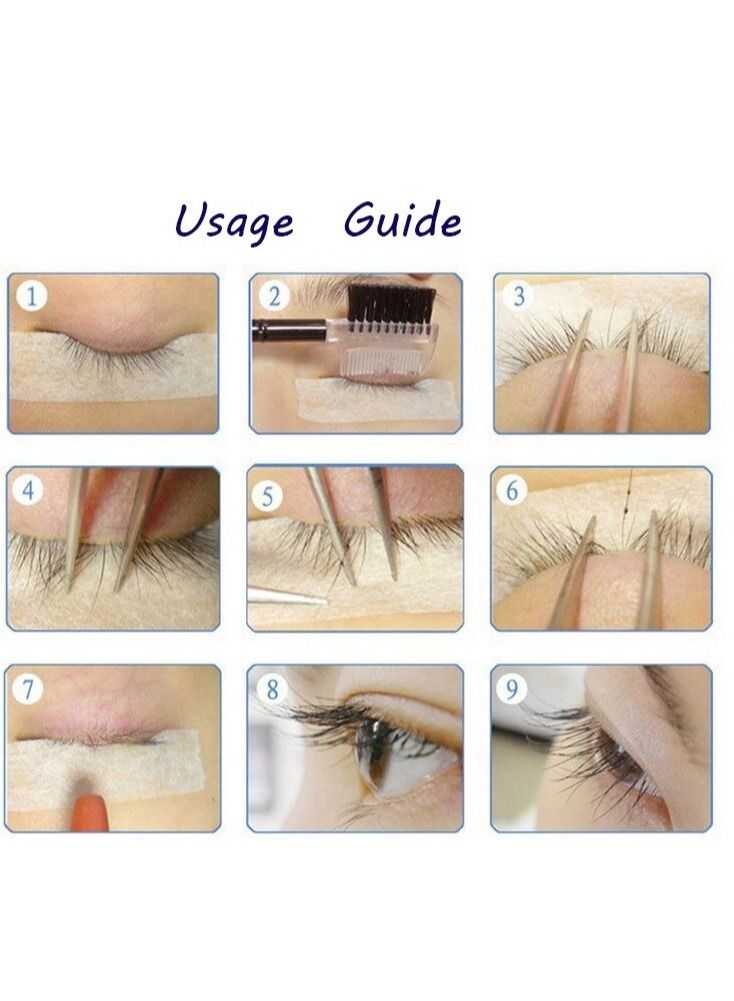 Usage Guide

1

2

3

4

5

6

7

8

9