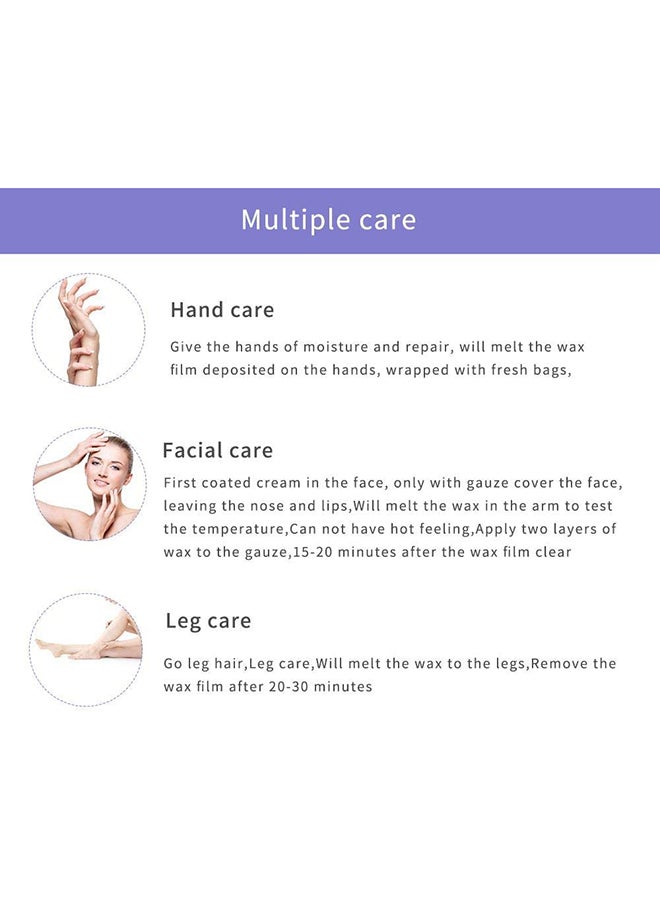 Multiple care

Hand care

Give the hands of moisture and repair, will melt the wax film deposited on the hands, wrapped with fresh bags,

Facial care

First coated cream in the face, only with gauze cover the face, leaving the nose and lips,Will melt the wax in the arm to test the temperature,Can not have hot feeling,Apply two layers of wax to the gauze,15-20 minutes after the wax film clear

Leg care

Go leg hair,Leg care,Will melt the wax to the legs,Remove the wax film after 20-30 minutes