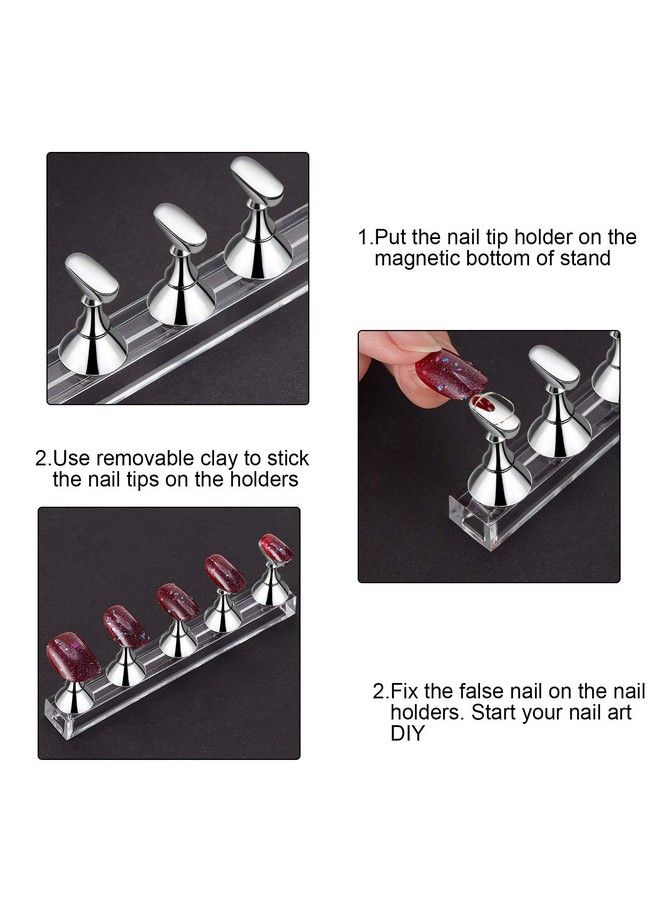 1.Put the nail tip holder on the magnetic bottom of stand

2.Use removable clay to stick the nail tips on the holders

2.Fix the false nail on the nail holders. Start your nail art DIY