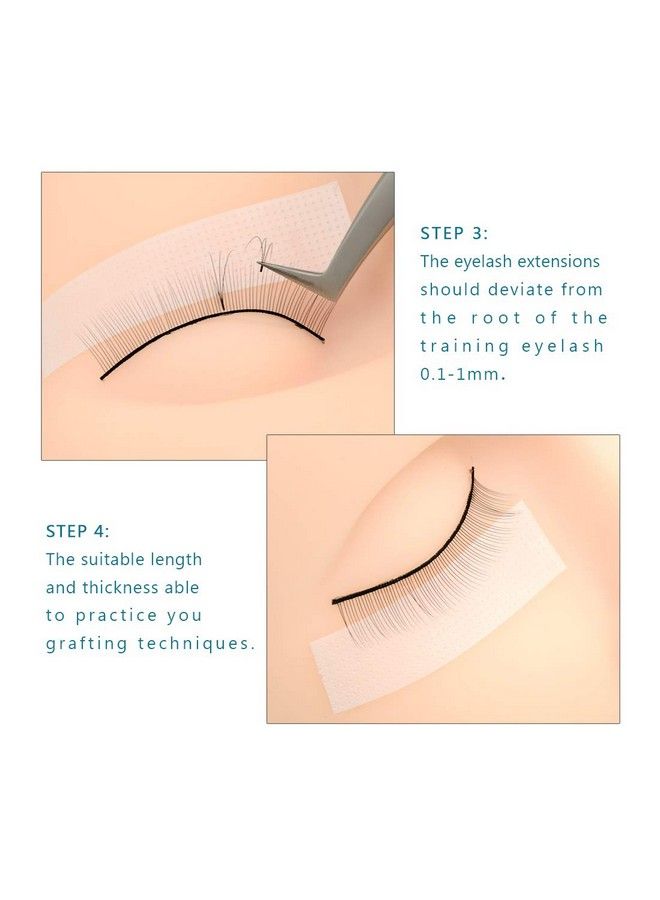 STEP 3:
The eyelash extensions should deviate from the root of the training eyelash 0.1-1mm.

STEP 4:
The suitable length and thickness able to practice you grafting techniques.