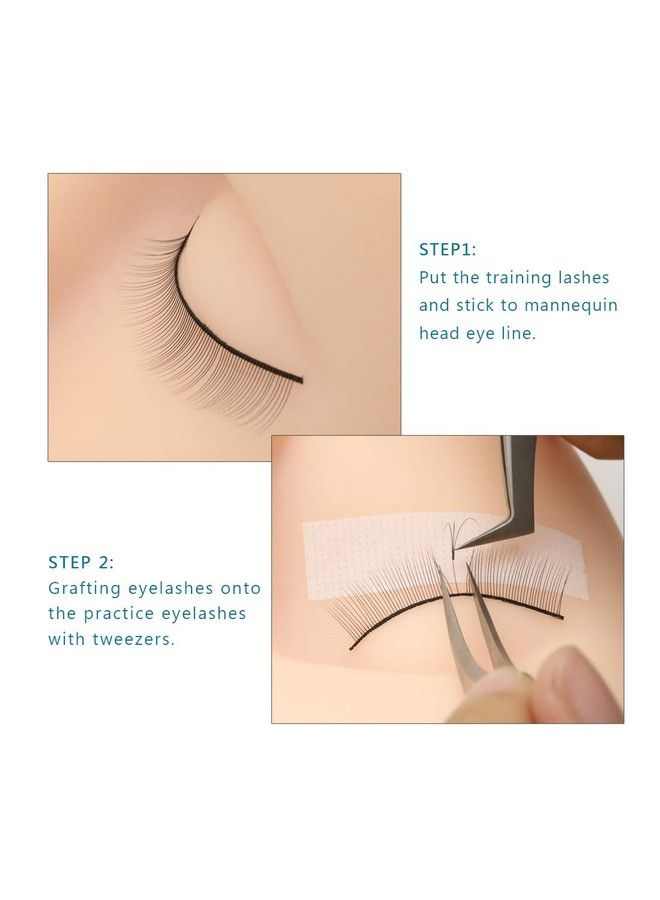 STEP1:
Put the training lashes and stick to mannequin head eye line.

STEP 2:
Grafting eyelashes onto the practice eyelashes with tweezers.