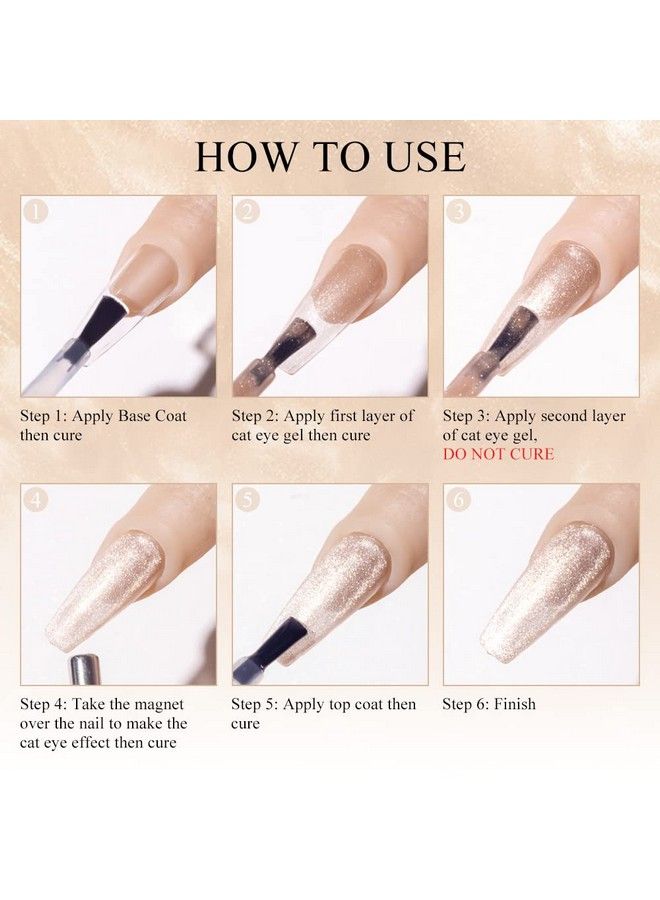 HOW TO USE

1

Step 1: Apply Base Coat then cure

2

Step 2: Apply first layer of cat eye gel then cure

3

Step 3: Apply second layer of cat eye gel, DO NOT CURE

4

Step 4: Take the magnet over the nail to make the cat eye effect then cure

5

Step 5: Apply top coat then cure

6

Step 6: Finish