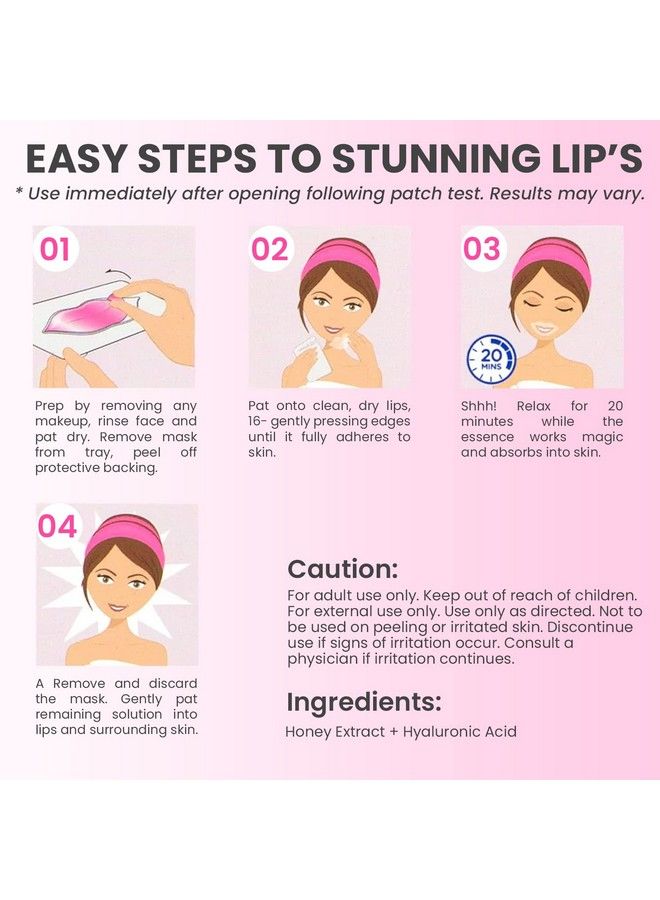 EASY STEPS TO STUNNING LIP'S
* Use immediately after opening following patch test. Results may vary.

01

Prep by removing any makeup, rinse face and pat dry. Remove mask from tray, peel off protective backing.

02

Pat onto clean, dry lips, 16- gently pressing edges until it fully adheres to skin.

03

20 MINS

Shhh! Relax for 20 minutes while the essence works magic and absorbs into skin.

04

A Remove and discard the mask. Gently pat remaining solution into lips and surrounding skin.

Caution:
For adult use only. Keep out of reach of children. For external use only. Use only as directed. Not to be used on peeling or irritated skin. Discontinue use if signs of irritation occur. Consult a physician if irritation continues.

Ingredients:
Honey Extract + Hyaluronic Acid