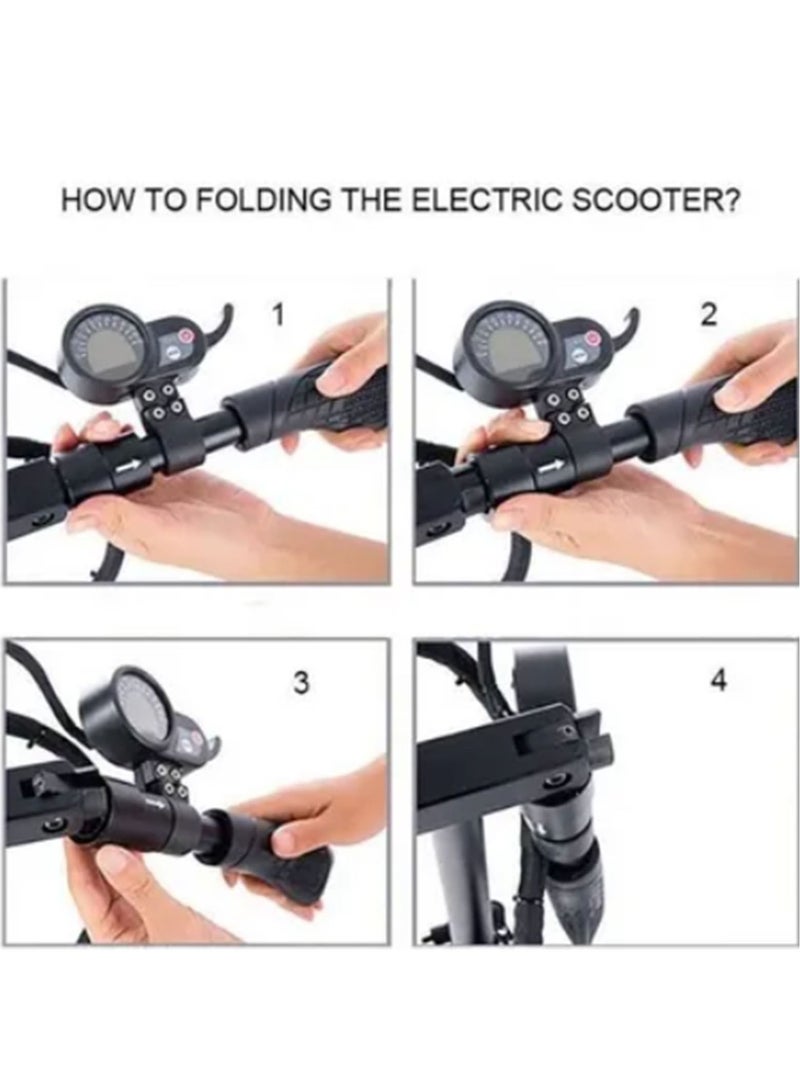 HOW TO FOLDING THE ELECTRIC SCOOTER?

1

2

3

4