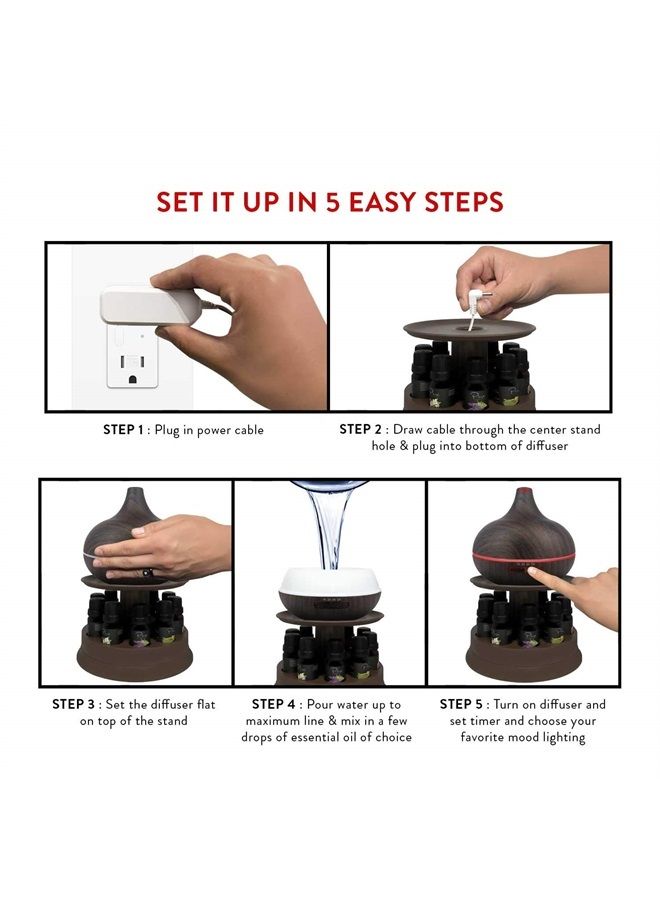 SET IT UP IN 5 EASY STEPS

STEP 1 : Plug in power cable

STEP 2 : Draw cable through the center stand hole & plug into bottom of diffuser

STEP 3 : Set the diffuser flat on top of the stand

STEP 4 : Pour water up to maximum line & mix in a few drops of essential oil of choice

STEP 5 : Turn on diffuser and set timer and choose your favorite mood lighting