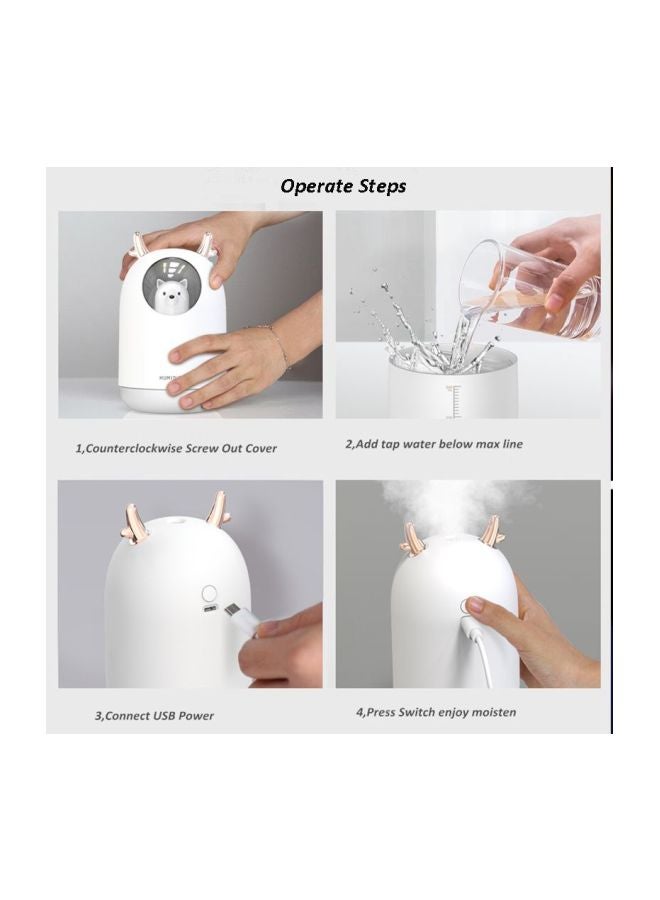 Operate Steps

1,Counterclockwise Screw Out Cover

2,Add tap water below max line

3,Connect USB Power

4,Press Switch enjoy moisten