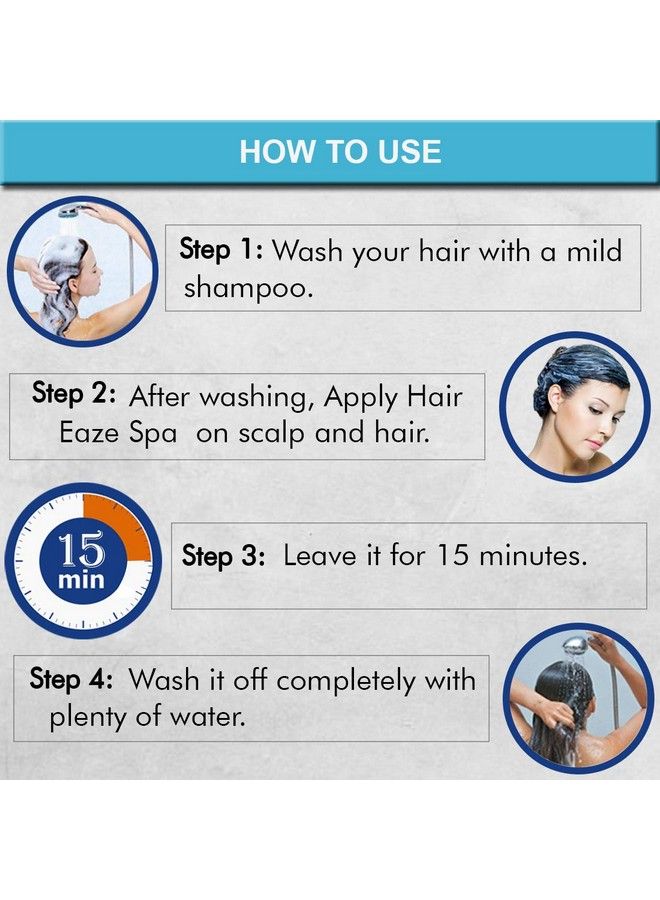 HOW TO USE

Step 1: Wash your hair with a mild shampoo.

Step 2: After washing, Apply Hair Eaze Spa on scalp and hair.

15 min

Step 3: Leave it for 15 minutes.

Step 4: Wash it off completely with plenty of water.