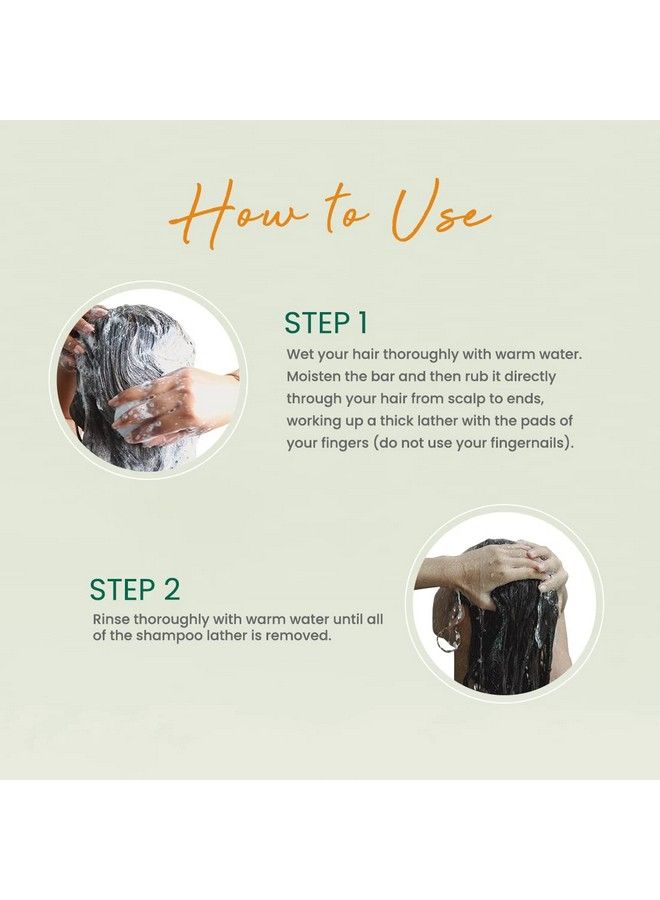 How to Use

STEP 1

Wet your hair thoroughly with warm water. Moisten the bar and then rub it directly through your hair from scalp to ends, working up a thick lather with the pads of your fingers (do not use your fingernails).

STEP 2

Rinse thoroughly with warm water until all of the shampoo lather is removed.