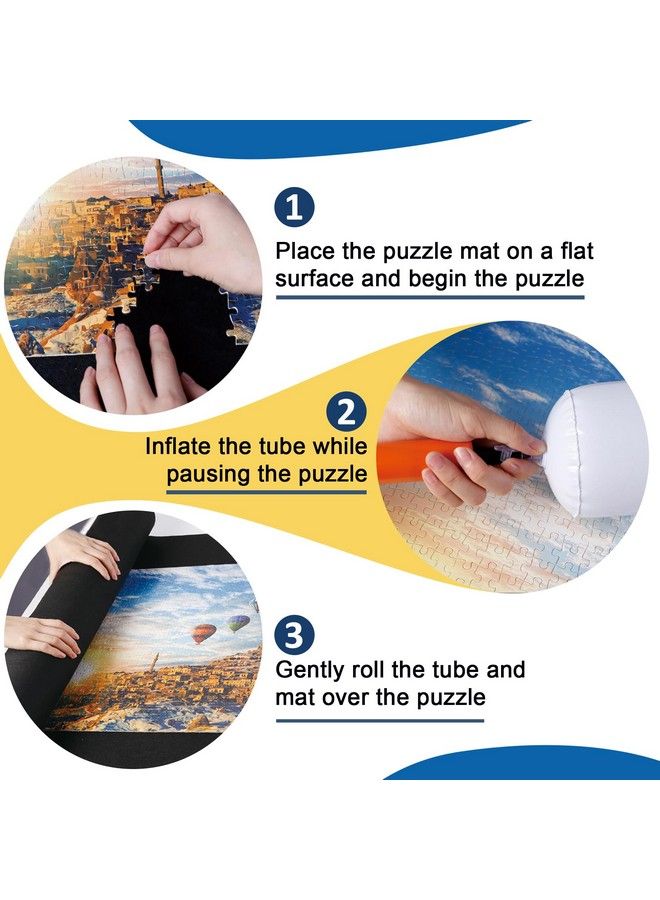 1
Place the puzzle mat on a flat surface and begin the puzzle

2
Inflate the tube while pausing the puzzle

3
Gently roll the tube and mat over the puzzle