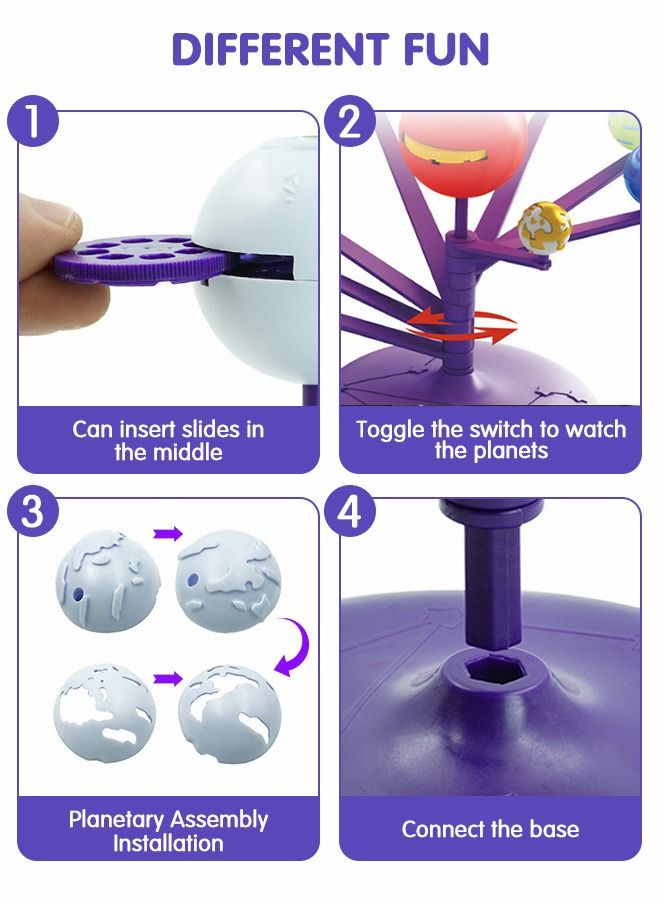 DIFFERENT FUN

1

Can insert slides in the middle

2

Toggle the switch to watch the planets

3

Planetary Assembly Installation

4

Connect the base