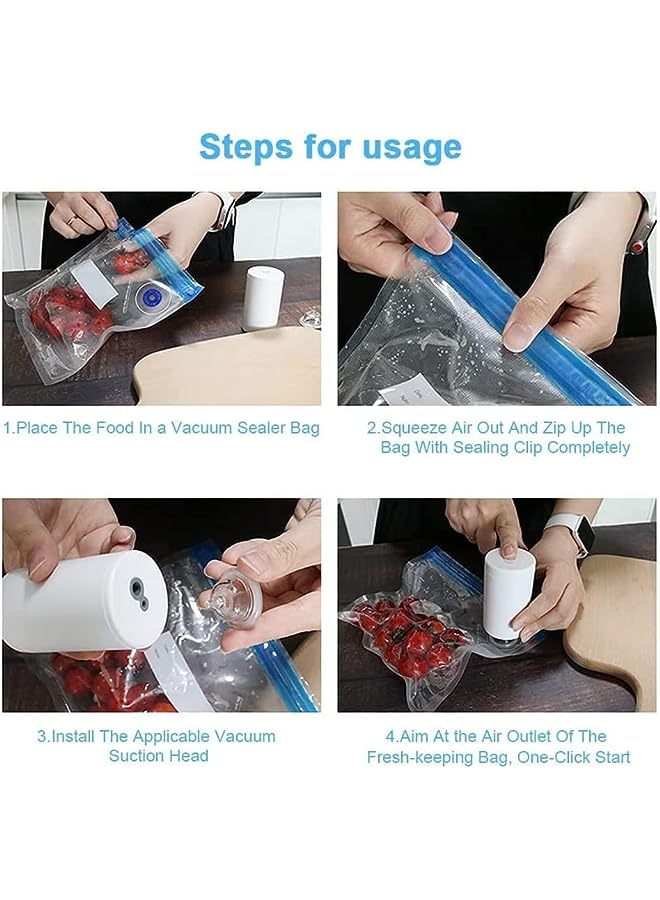 Steps for usage

1.Place The Food In a Vacuum Sealer Bag

2.Squeeze Air Out And Zip Up The Bag With Sealing Clip Completely

3.Install The Applicable Vacuum Suction Head

4.Aim At the Air Outlet Of The Fresh-keeping Bag, One-Click Start