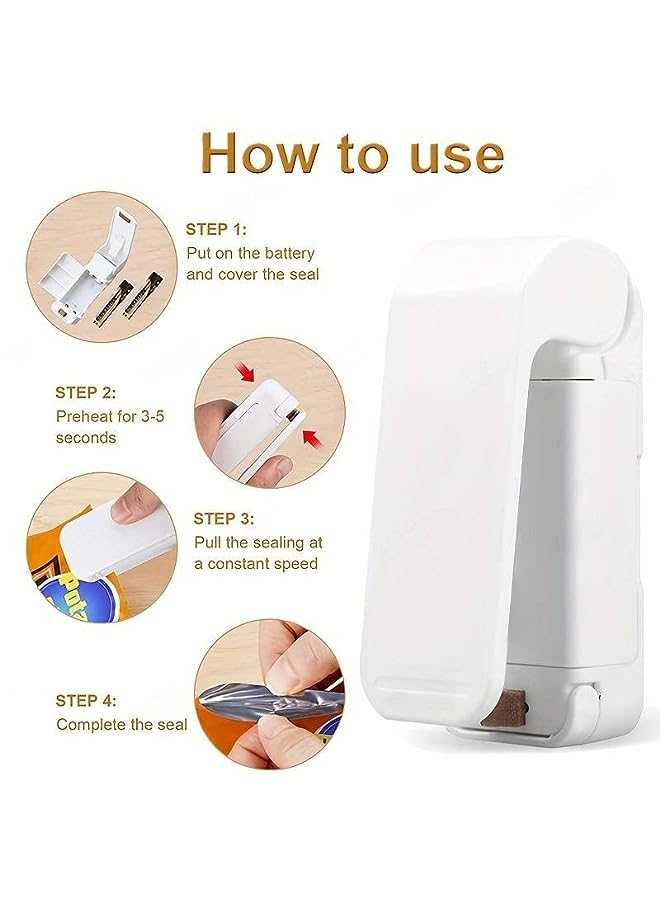 How to use

STEP 1:
Put on the battery and cover the seal

STEP 2:
Preheat for 3-5 seconds

STEP 3:
Pull the sealing at a constant speed

STEP 4:
Complete the seal