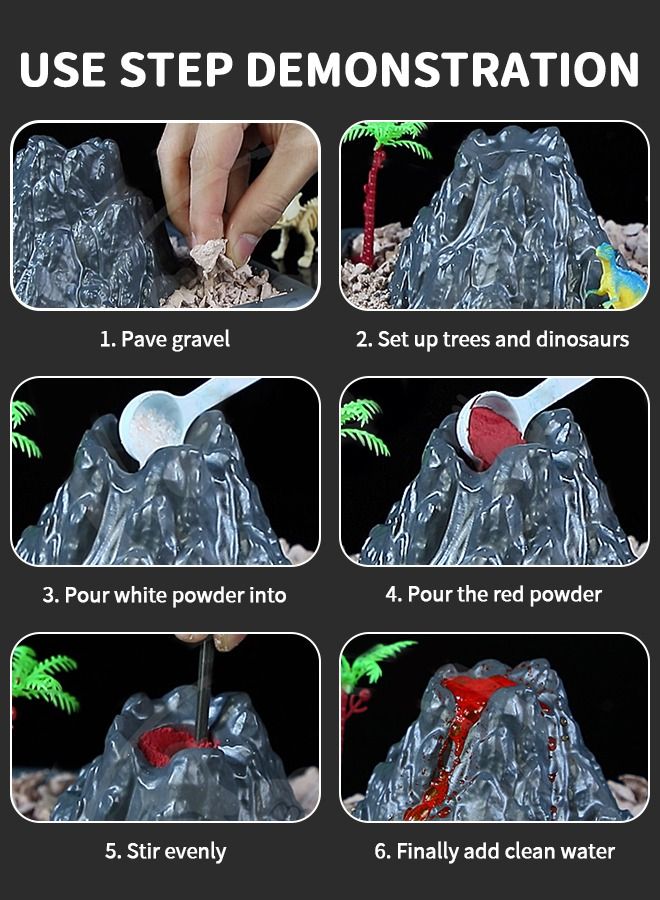 USE STEP DEMONSTRATION

1. Pave gravel

2. Set up trees and dinosaurs

3. Pour white powder into

4. Pour the red powder

5. Stir evenly

6. Finally add clean water