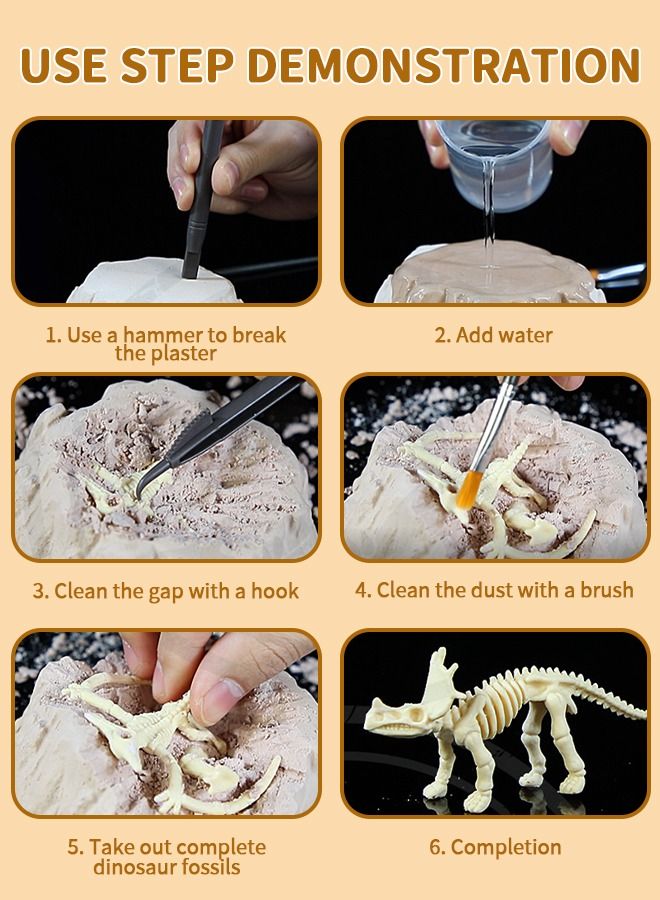 USE STEP DEMONSTRATION

1. Use a hammer to break the plaster

2. Add water

3. Clean the gap with a hook

4. Clean the dust with a brush

5. Take out complete dinosaur fossils

6. Completion