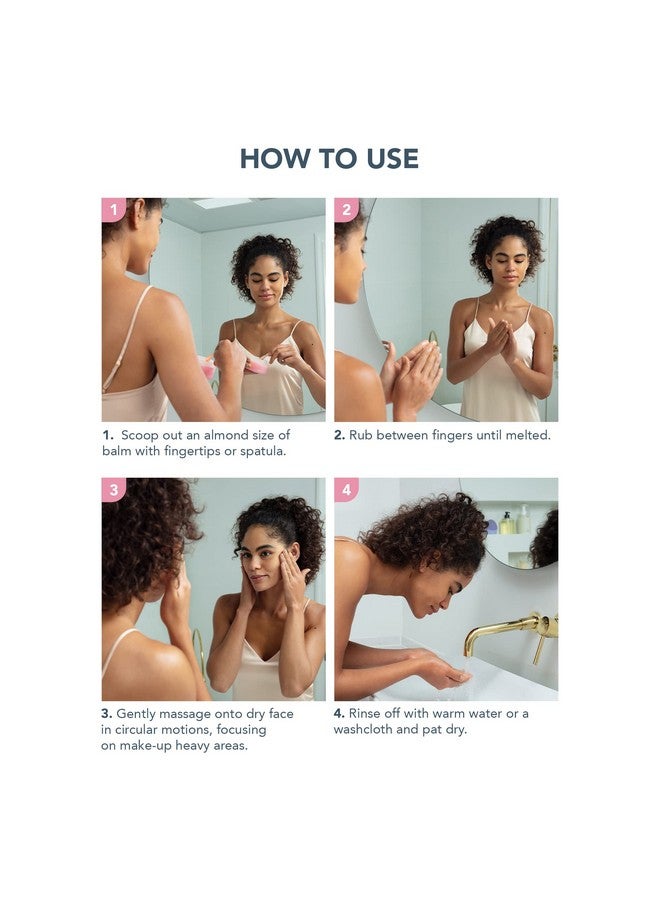 HOW TO USE

1

1. Scoop out an almond size of balm with fingertips or spatula.

2

2. Rub between fingers until melted.

3

3. Gently massage onto dry face in circular motions, focusing on make-up heavy areas.

4

4. Rinse off with warm water or a washcloth and pat dry.