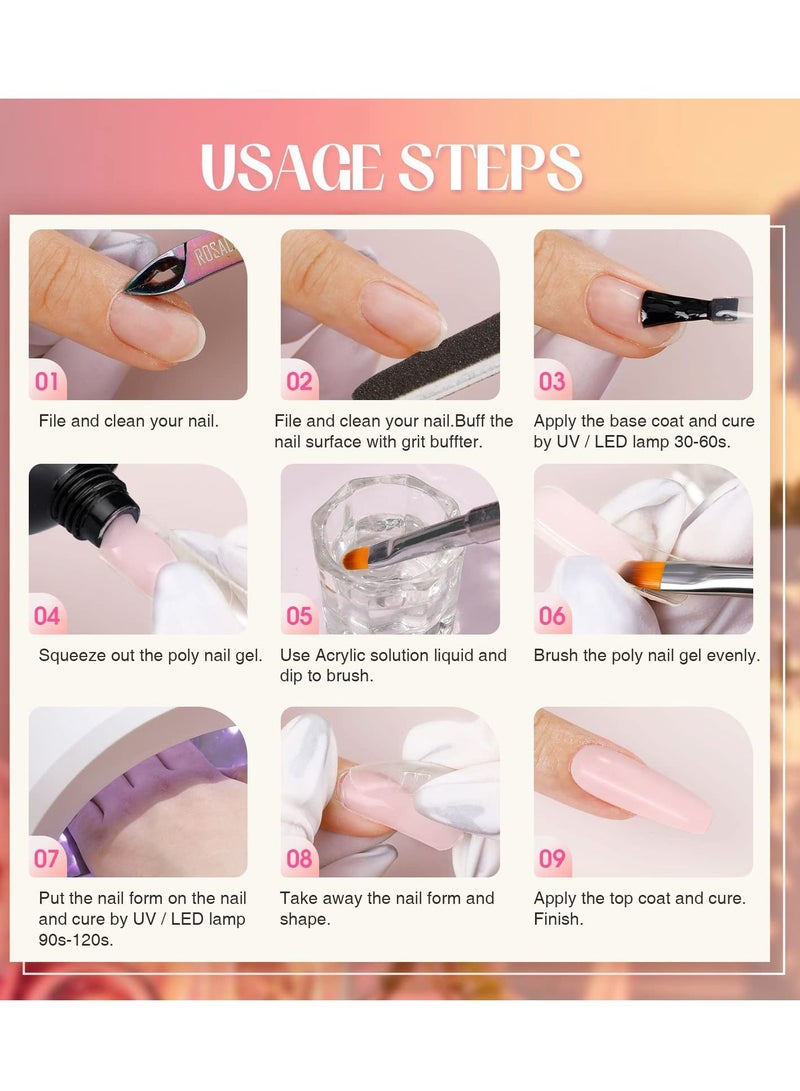 USAGE STEPS

ROSAL

01

File and clean your nail.

02

File and clean your nail.Buff the nail surface with grit buffter.

03

Apply the base coat and cure by UV / LED lamp 30-60s.

04

Squeeze out the poly nail gel.

05

Use Acrylic solution liquid and dip to brush.

06

Brush the poly nail gel evenly.

07

Put the nail form on the nail and cure by UV / LED lamp 90s-120s.

08

Take away the nail form and shape.

09

Apply the top coat and cure. Finish.