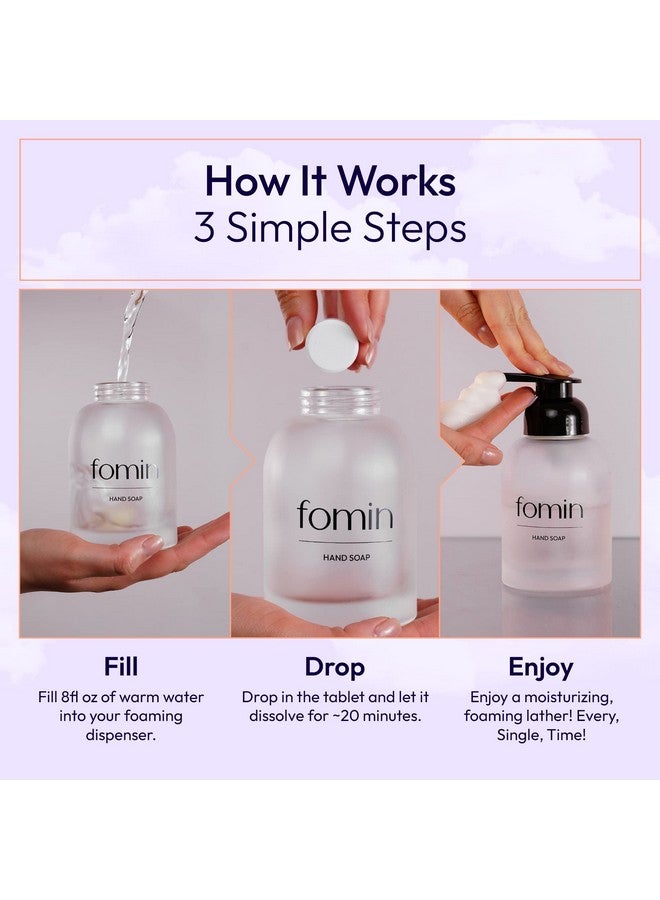 How It Works
3 Simple Steps

fomin
HAND SOAP

fomin
HAND SOAP

fomin
HAND SOAP

Fill
Fill 8fl oz of warm water into your foaming dispenser.

Drop
Drop in the tablet and let it dissolve for ~20 minutes.

Enjoy
Enjoy a moisturizing, foaming lather! Every, Single, Time!