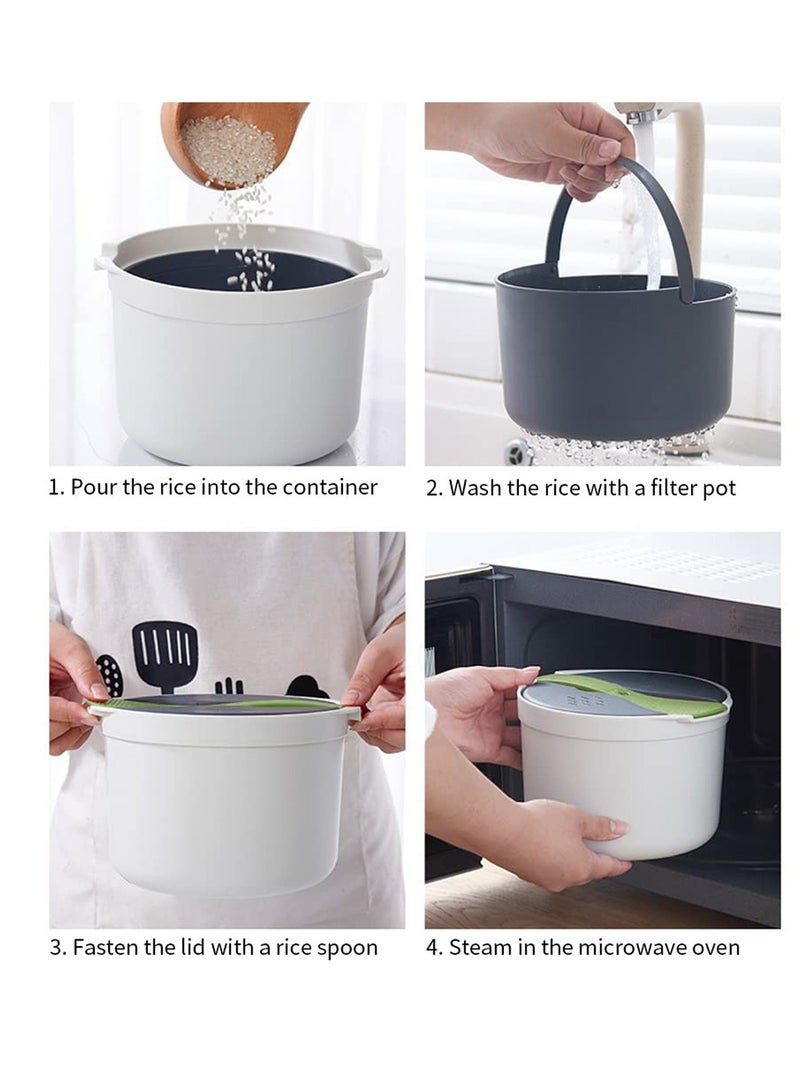 1. Pour the rice into the container

2. Wash the rice with a filter pot

3. Fasten the lid with a rice spoon

4. Steam in the microwave oven