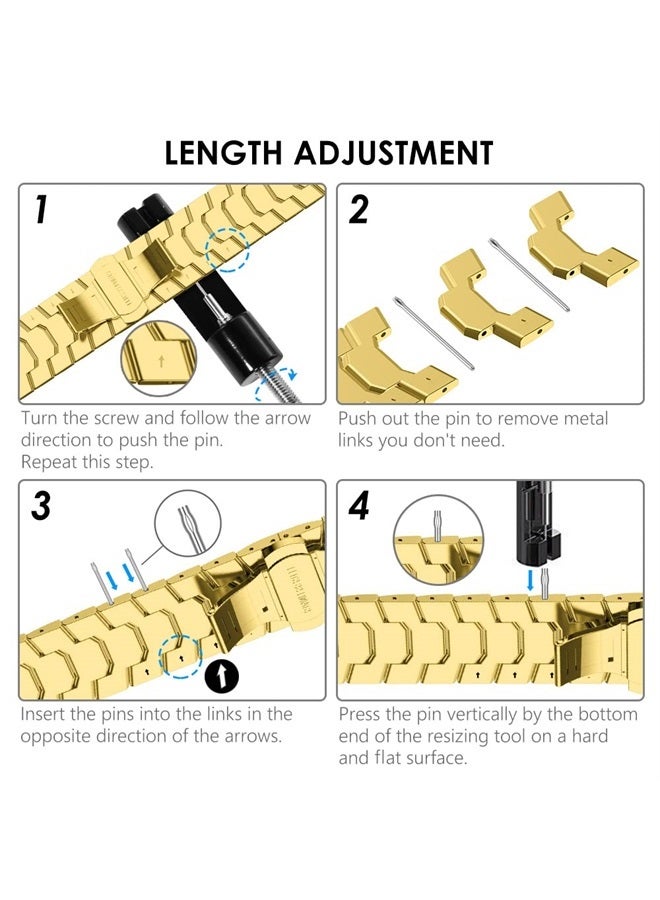 LENGTH ADJUSTMENT

1

Turn the screw and follow the arrow direction to push the pin.
Repeat this step.

2

Push out the pin to remove metal links you don't need.

3

Insert the pins into the links in the opposite direction of the arrows.

4

Press the pin vertically by the bottom end of the resizing tool on a hard and flat surface.