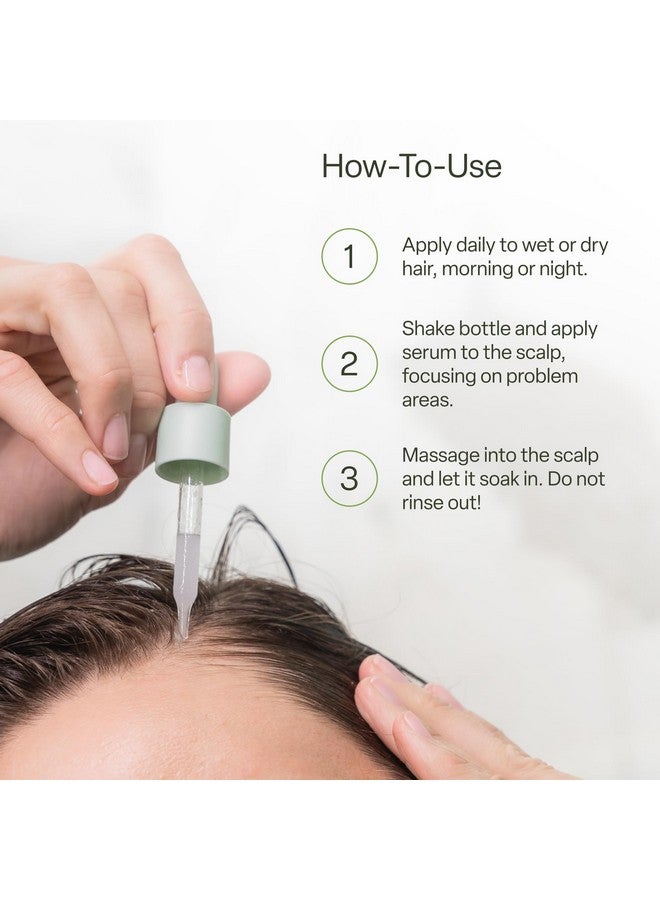 How-To-Use

1 Apply daily to wet or dry hair, morning or night.

2 Shake bottle and apply serum to the scalp, focusing on problem areas.

3 Massage into the scalp and let it soak in. Do not rinse out!