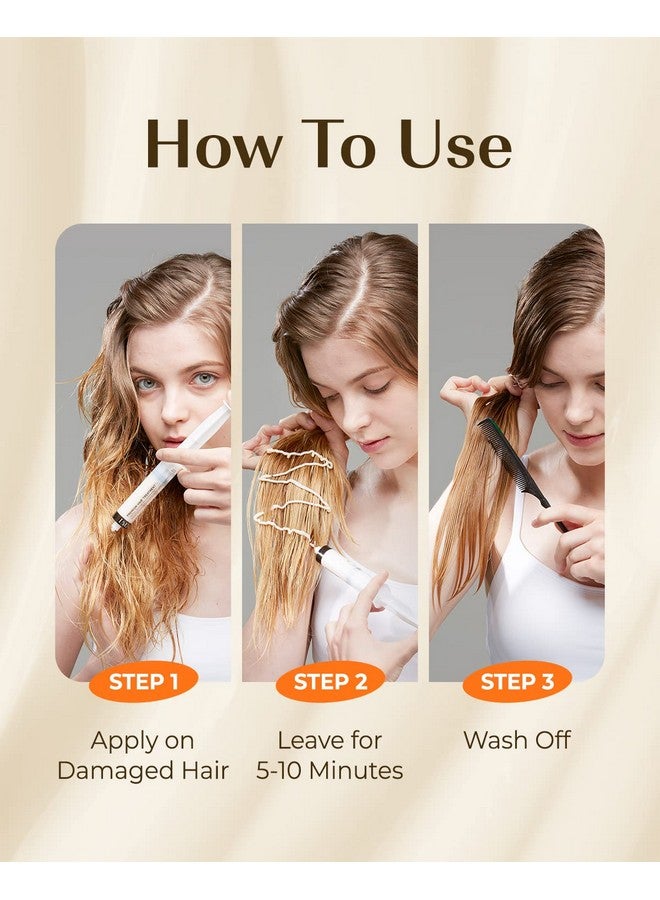 How To Use

STEP 1

Apply on Damaged Hair

STEP 2

Leave for 5-10 Minutes

STEP 3

Wash Off