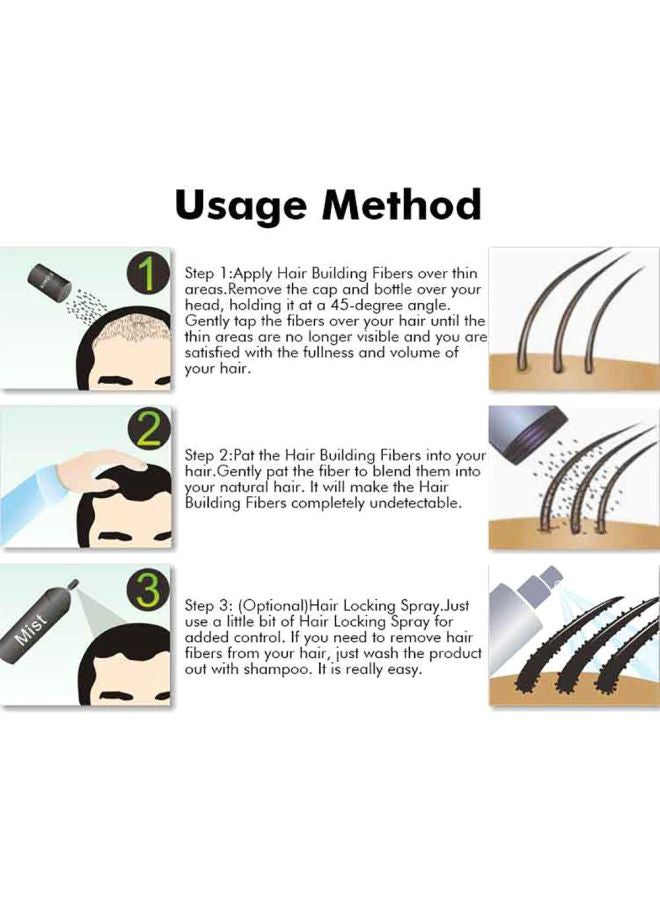 Usage Method

1

Step 1:Apply Hair Building Fibers over thin areas.Remove the cap and bottle over your head, holding it at a 45-degree angle. Gently tap the fibers over your hair until the thin areas are no longer visible and you are satisfied with the fullness and volume of your hair.

2

Step 2:Pat the Hair Building Fibers into your hair.Gently pat the fiber to blend them into your natural hair. It will make the Hair Building Fibers completely undetectable.

3

Mist

Step 3: (Optional)Hair Locking Spray.Just use a little bit of Hair Locking Spray for added control. If you need to remove hair fibers from your hair, just wash the product out with shampoo. It is really easy.