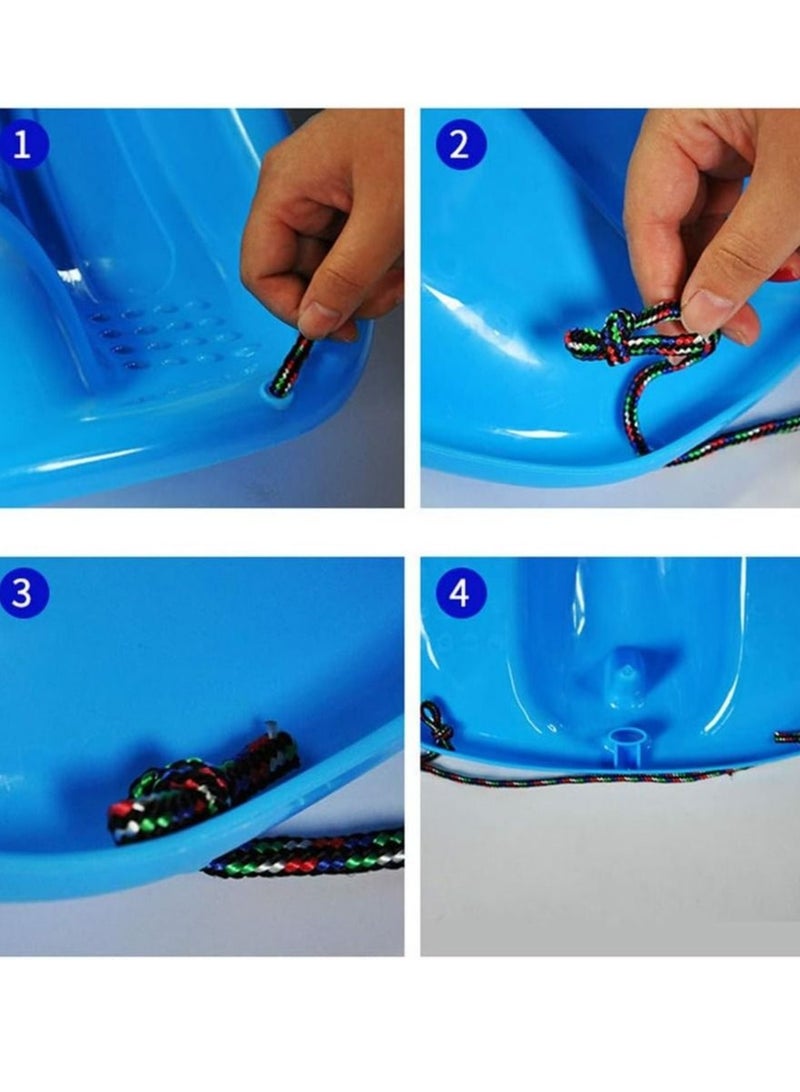 1

2

3

4