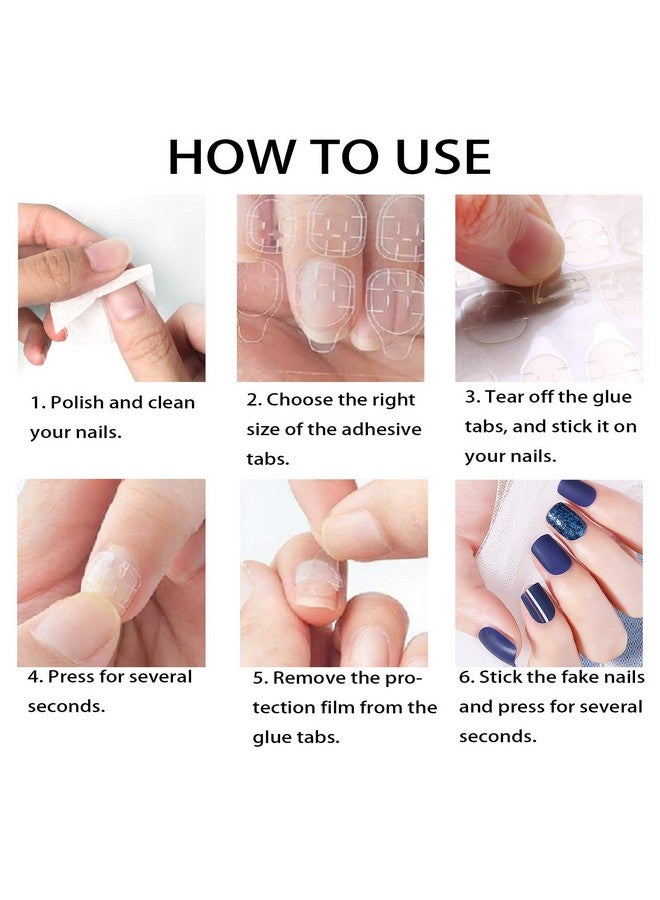 HOW TO USE

1. Polish and clean your nails.

2. Choose the right size of the adhesive tabs.

3. Tear off the glue tabs, and stick it on your nails.

4. Press for several seconds.

5. Remove the protection film from the glue tabs.

6. Stick the fake nails and press for several seconds.