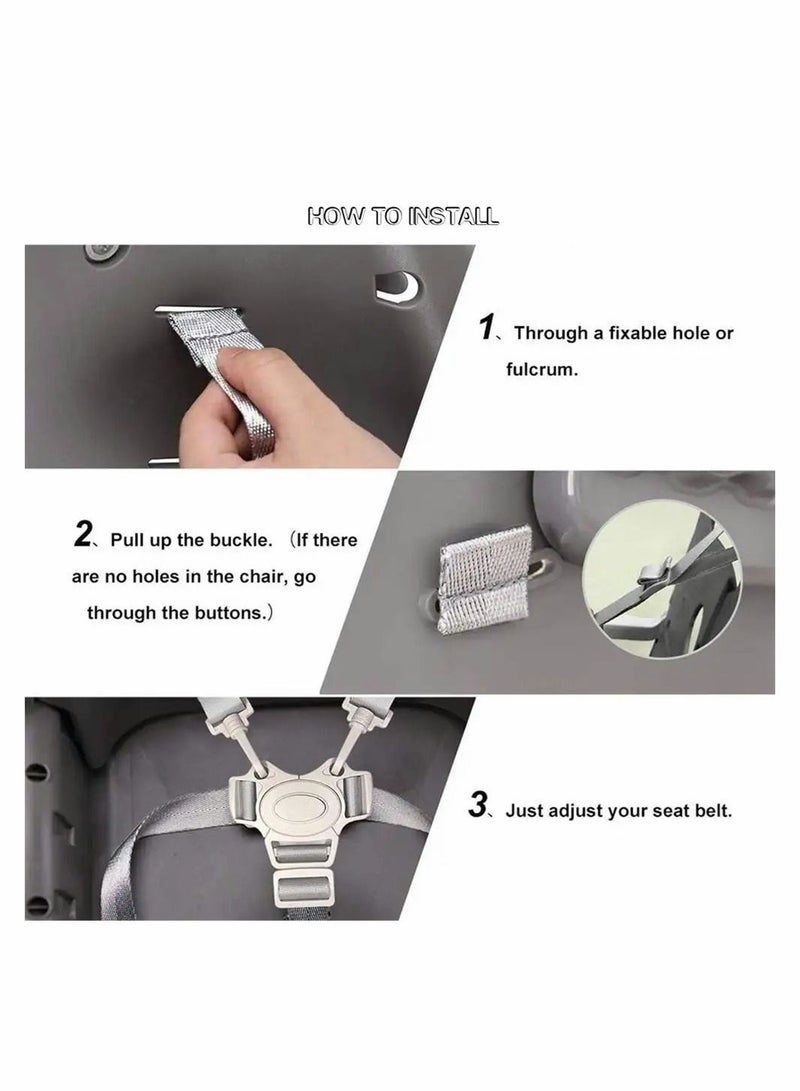 HOW TO INSTALL

1、Through a fixable hole or fulcrum.

2、Pull up the buckle. （If there are no holes in the chair, go through the buttons.）

3、Just adjust your seat belt.