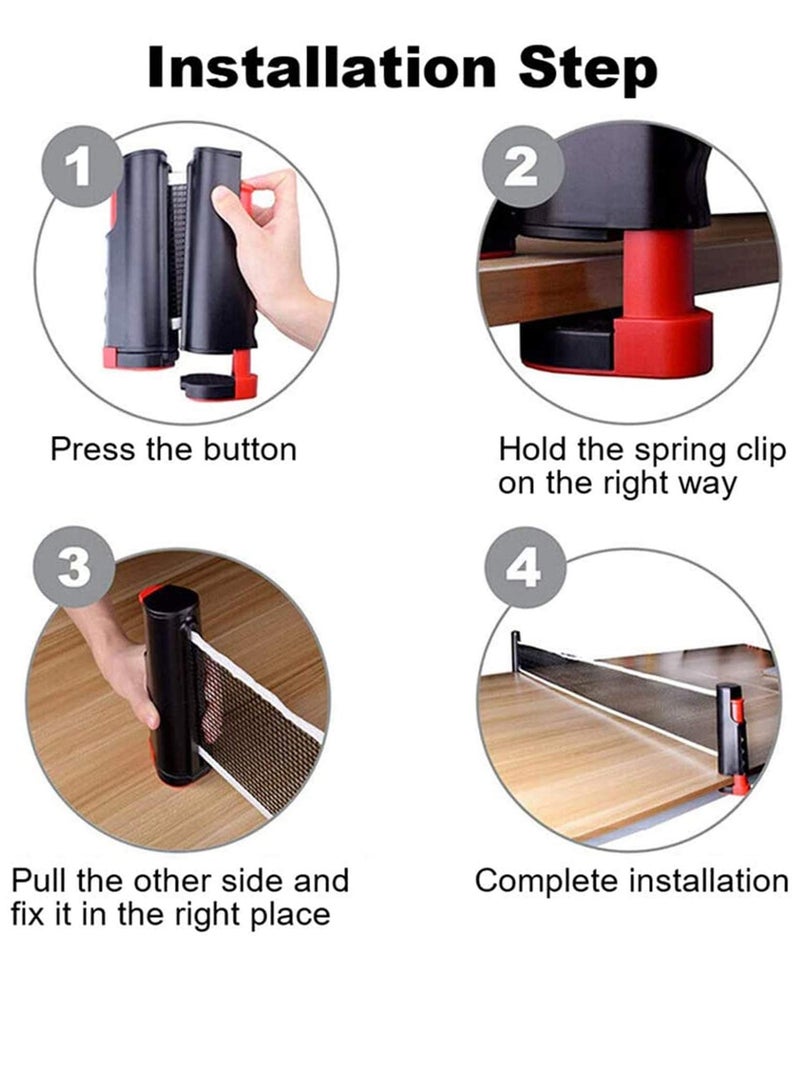 Installation Step

1

Press the button

2

Hold the spring clip on the right way

3

Pull the other side and fix it in the right place

4

Complete installation