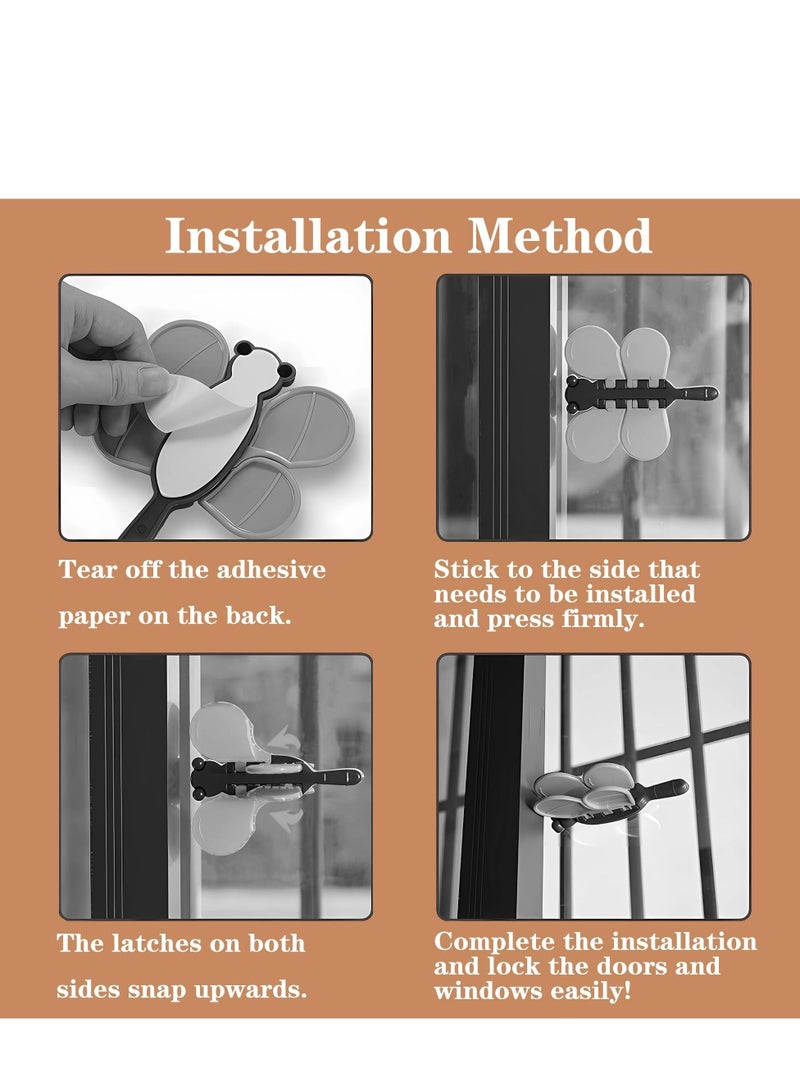 Installation Method

Tear off the adhesive paper on the back.

Stick to the side that needs to be installed and press firmly.

The latches on both sides snap upwards.

Complete the installation and lock the doors and windows easily!