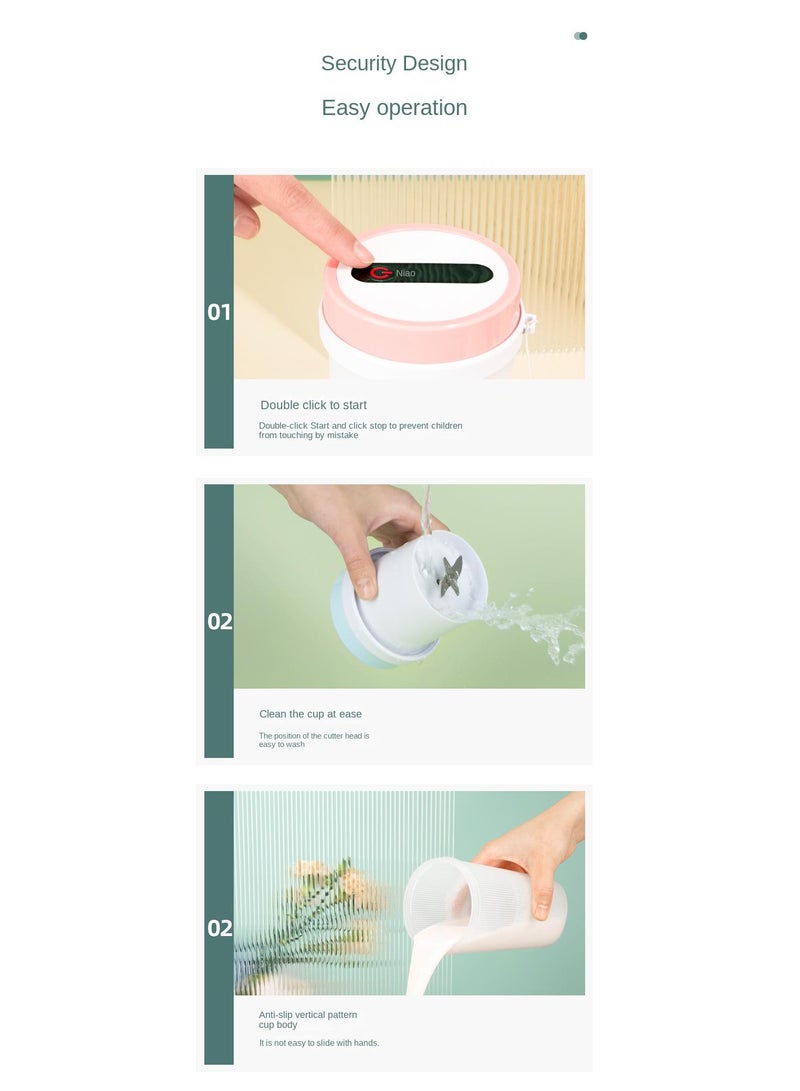 Security Design

Easy operation

01

Niao

Double click to start

Double-click Start and click stop to prevent children from touching by mistake

02

Clean the cup at ease

The position of the cutter head is easy to wash

02

Anti-slip vertical pattern cup body

It is not easy to slide with hands.