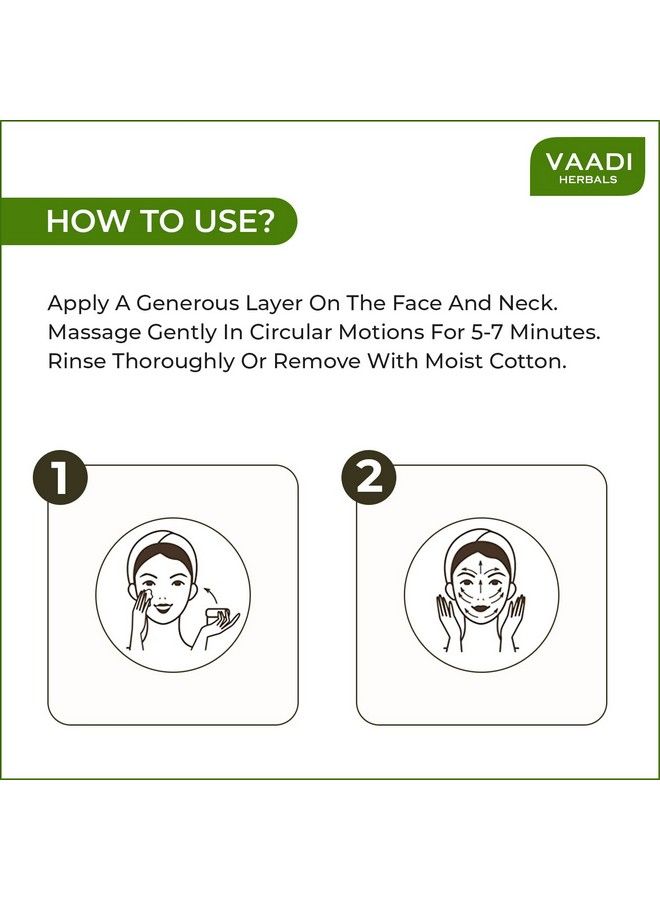 VAADI
HERBALS

HOW TO USE?

Apply A Generous Layer On The Face And Neck. Massage Gently In Circular Motions For 5-7 Minutes. Rinse Thoroughly Or Remove With Moist Cotton.

1

2